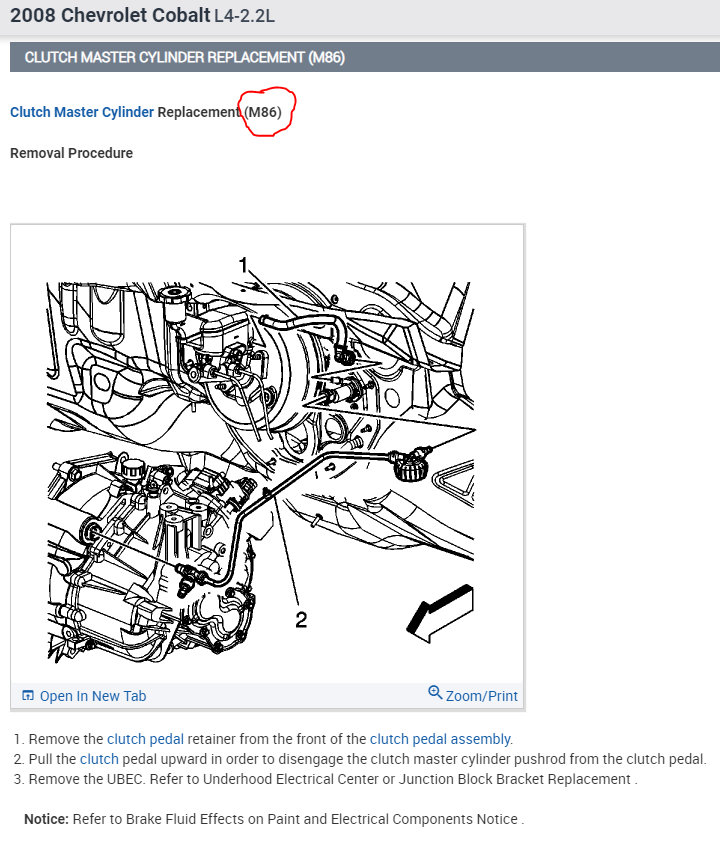 2008 Chevrolet Cobalt L4-2.2L

CLUTCH MASTER CYLINDER REPLACEMENT (M86)

Clutch Master Cylinder Replacement (M86)

Removal Procedure

1

2

Open In New Tab

Zoom/Print

1. Remove the clutch pedal retainer from the front of the clutch pedal assembly.
2. Pull the clutch pedal upward in order to disengage the clutch master cylinder pushrod from the clutch pedal.
3. Remove the UBEC. Refer to Underhood Electrical Center or Junction Block Bracket Replacement .

Notice: Refer to Brake Fluid Effects on Paint and Electrical Components Notice .