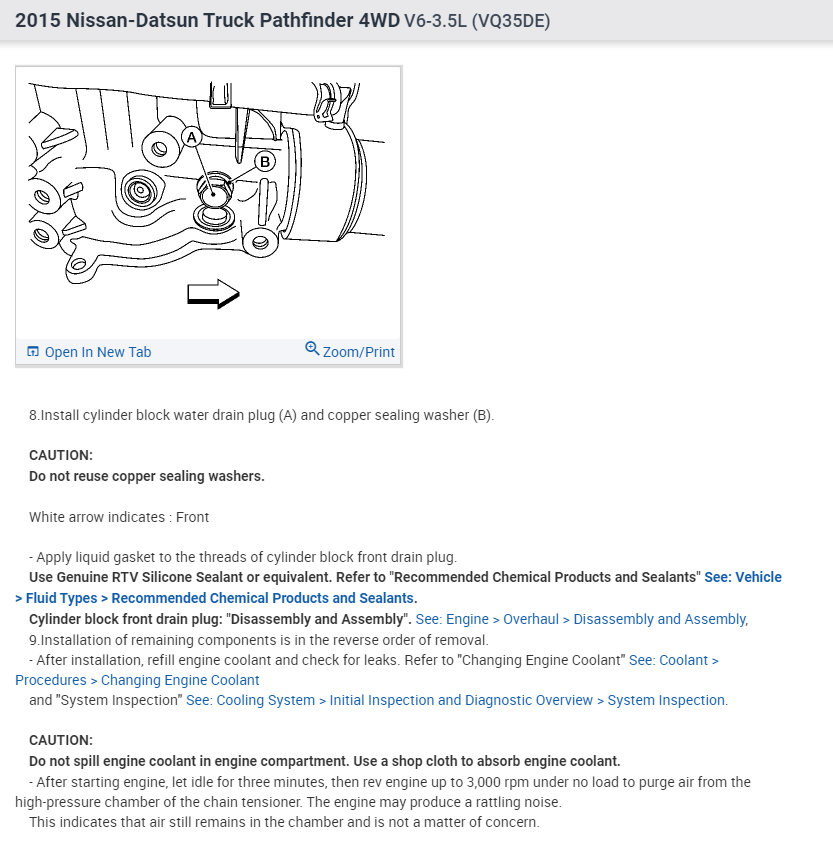 2015 Nissan-Datsun Truck Pathfinder 4WD V6-3.5L (VQ35DE)

A
B

Open In New Tab
Zoom/Print

8.Install cylinder block water drain plug (A) and copper sealing washer (B).

CAUTION:
Do not reuse copper sealing washers.

White arrow indicates : Front

- Apply liquid gasket to the threads of cylinder block front drain plug.
Use Genuine RTV Silicone Sealant or equivalent. Refer to "Recommended Chemical Products and Sealants" See: Vehicle > Fluid Types > Recommended Chemical Products and Sealants.
Cylinder block front drain plug: "Disassembly and Assembly". See: Engine > Overhaul > Disassembly and Assembly,
9.Installation of remaining components is in the reverse order of removal.
- After installation, refill engine coolant and check for leaks. Refer to "Changing Engine Coolant" See: Coolant > Procedures > Changing Engine Coolant
and "System Inspection" See: Cooling System > Initial Inspection and Diagnostic Overview > System Inspection.

CAUTION:
Do not spill engine coolant in engine compartment. Use a shop cloth to absorb engine coolant.
- After starting engine, let idle for three minutes, then rev engine up to 3,000 rpm under no load to purge air from the high-pressure chamber of the chain tensioner. The engine may produce a rattling noise.
This indicates that air still remains in the chamber and is not a matter of concern.