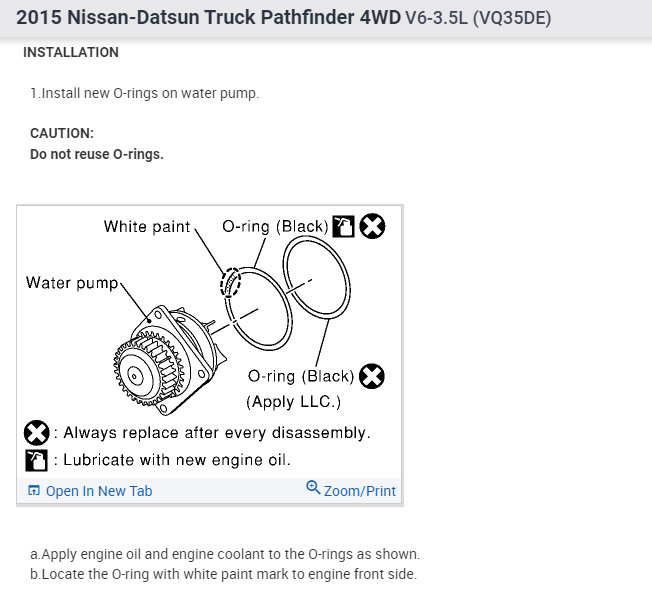 2015 Nissan-Datsun Truck Pathfinder 4WD V6-3.5L (VQ35DE)

INSTALLATION

1.Install new O-rings on water pump.

CAUTION:
Do not reuse O-rings.

White paint

O-ring (Black)

Water pump

O-ring (Black)
(Apply LLC.)

: Always replace after every disassembly.

: Lubricate with new engine oil.

Open In New Tab

Zoom/Print

a.Apply engine oil and engine coolant to the O-rings as shown.
b.Locate the O-ring with white paint mark to engine front side.