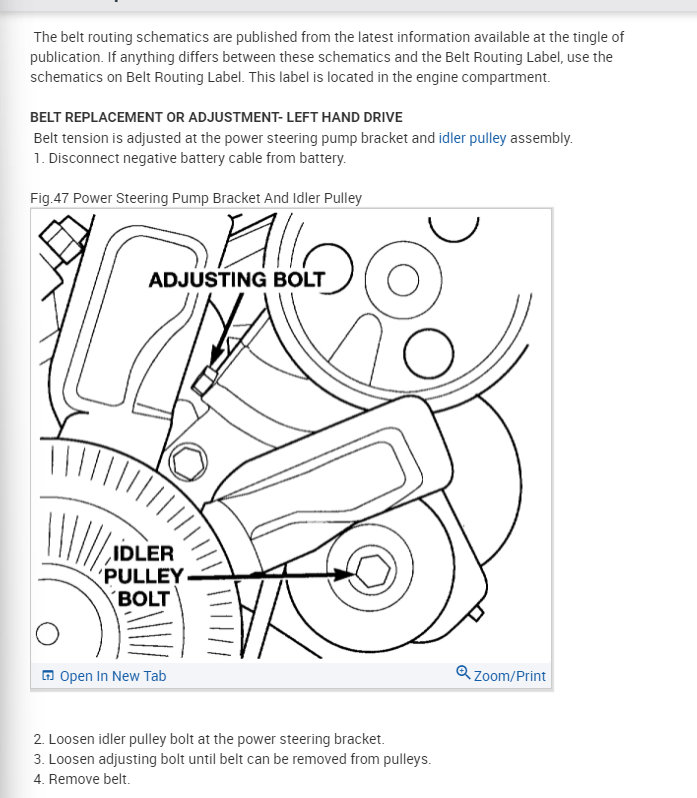 The belt routing schematics are published from the latest information available at the tingle of publication. If anything differs between these schematics and the Belt Routing Label, use the schematics on Belt Routing Label. This label is located in the engine compartment.

BELT REPLACEMENT OR ADJUSTMENT- LEFT HAND DRIVE
Belt tension is adjusted at the power steering pump bracket and idler pulley assembly.
1. Disconnect negative battery cable from battery.

Fig.47 Power Steering Pump Bracket And Idler Pulley

ADJUSTING BOLT

IDLER PULLEY BOLT

Open In New Tab
Zoom/Print

2. Loosen idler pulley bolt at the power steering bracket.
3. Loosen adjusting bolt until belt can be removed from pulleys.
4. Remove belt.