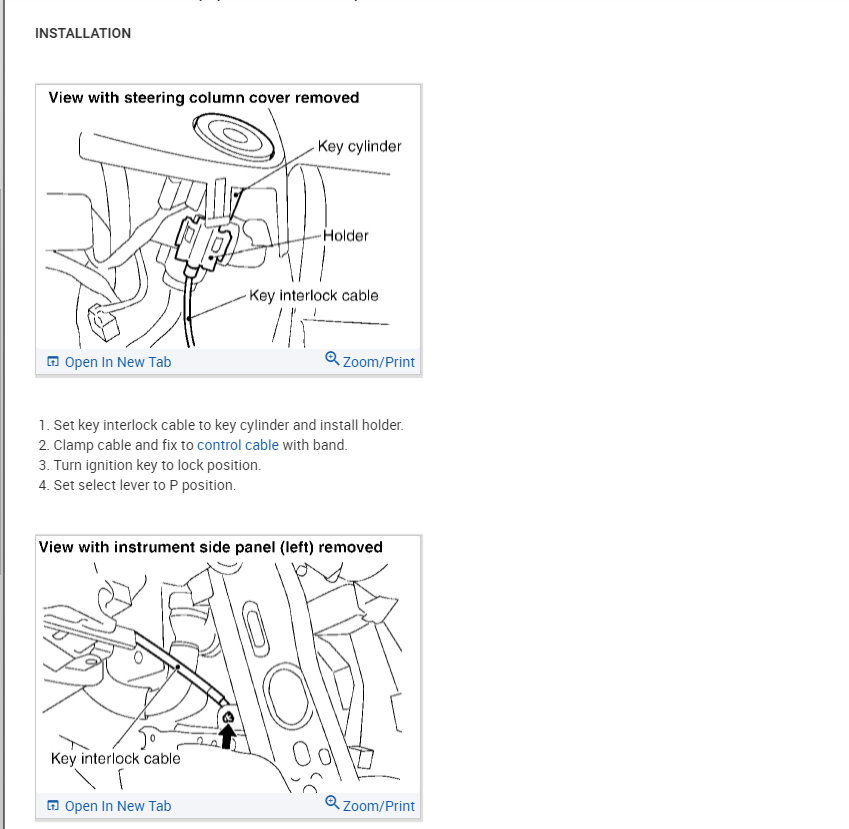 INSTALLATION

View with steering column cover removed

Key cylinder

Holder

Key interlock cable

Open In New Tab

Zoom/Print

1. Set key interlock cable to key cylinder and install holder.
2. Clamp cable and fix to control cable with band.
3. Turn ignition key to lock position.
4. Set select lever to P position.

View with instrument side panel (left) removed

Key interlock cable

Open In New Tab

Zoom/Print