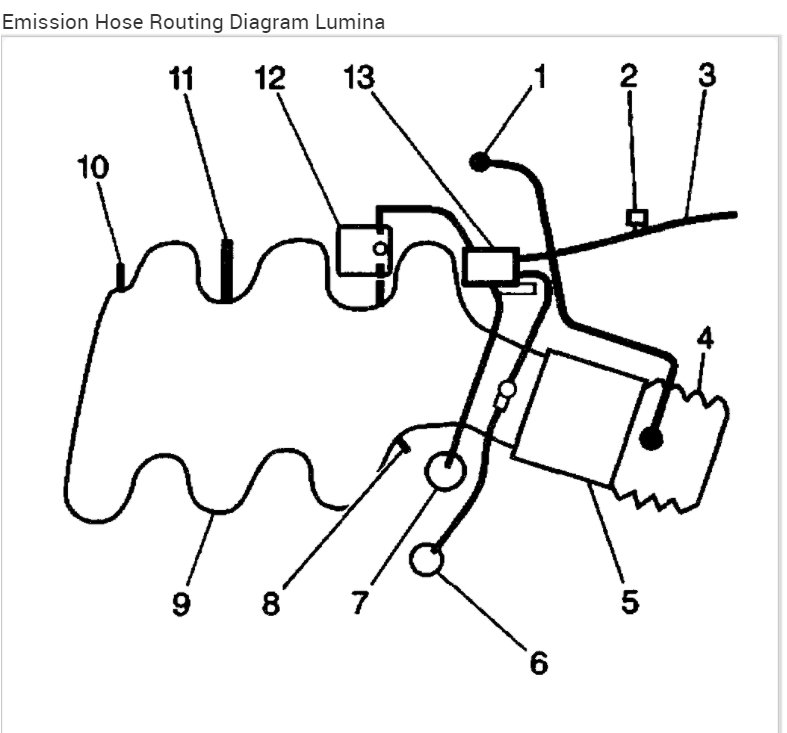 Emission Hose Routing Diagram Lumina

11 12 13 1 2 3
10
4
9 8 7 5
6