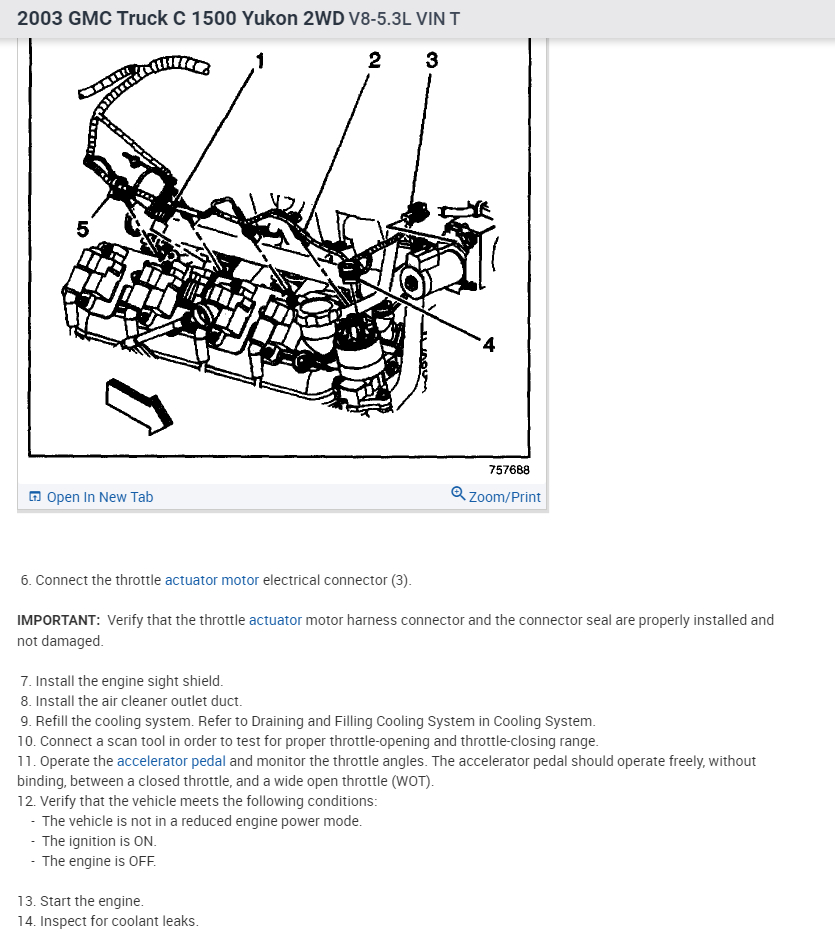 2003 GMC Truck C 1500 Yukon 2WD V8-5.3L VIN T

1
2
3
5
4

757688

Open In New Tab
Zoom/Print

6. Connect the throttle actuator motor electrical connector (3).

IMPORTANT: Verify that the throttle actuator motor harness connector and the connector seal are properly installed and not damaged.

7. Install the engine sight shield.
8. Install the air cleaner outlet duct.
9. Refill the cooling system. Refer to Draining and Filling Cooling System in Cooling System.
10. Connect a scan tool in order to test for proper throttle-opening and throttle-closing range.
11. Operate the accelerator pedal and monitor the throttle angles. The accelerator pedal should operate freely, without binding, between a closed throttle, and a wide open throttle (WOT).
12. Verify that the vehicle meets the following conditions:
- The vehicle is not in a reduced engine power mode.
- The ignition is ON.
- The engine is OFF.

13. Start the engine.
14. Inspect for coolant leaks.