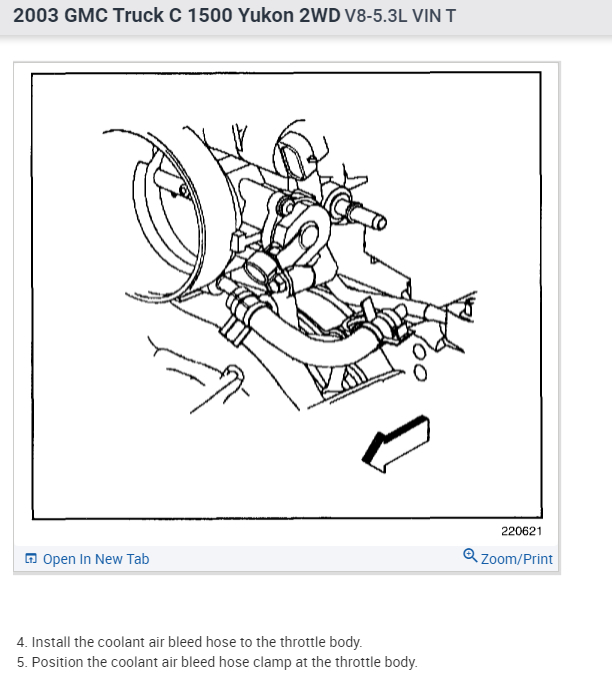 2003 GMC Truck C 1500 Yukon 2WD V8-5.3L VIN T

220621

Open In New Tab

Zoom/Print

4. Install the coolant air bleed hose to the throttle body.
5. Position the coolant air bleed hose clamp at the throttle body.