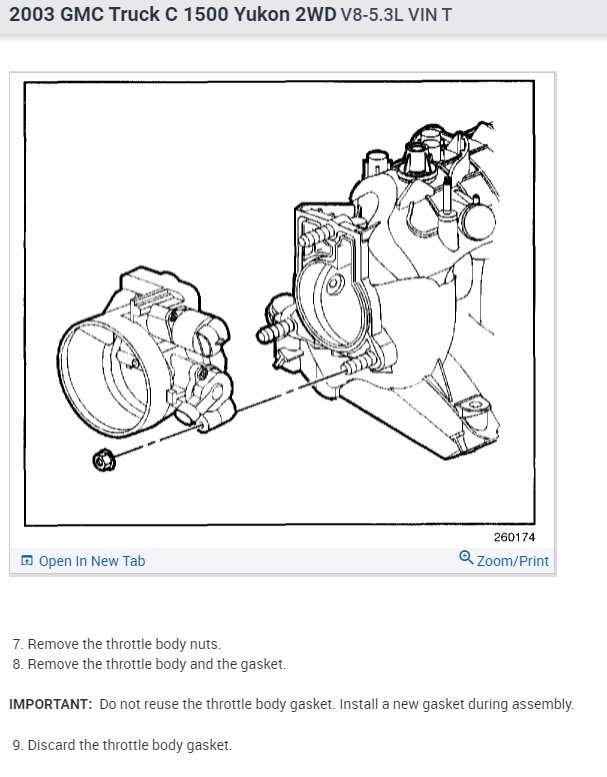 2003 GMC Truck C 1500 Yukon 2WD V8-5.3L VIN T

260174

Open In New Tab

Zoom/Print

7. Remove the throttle body nuts.
8. Remove the throttle body and the gasket.

IMPORTANT: Do not reuse the throttle body gasket. Install a new gasket during assembly.

9. Discard the throttle body gasket.