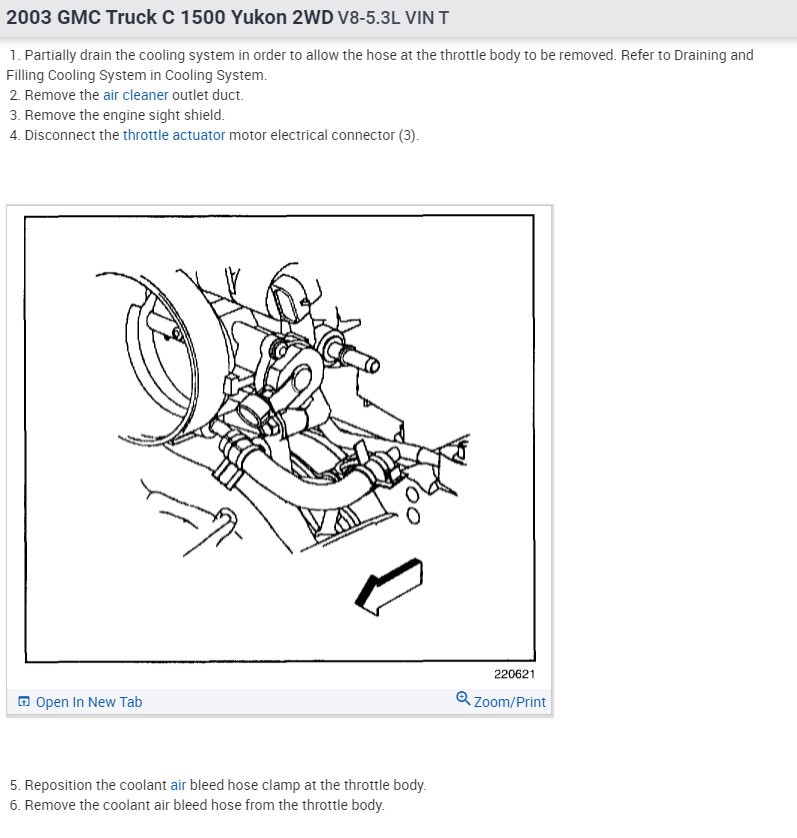 2003 GMC Truck C 1500 Yukon 2WD V8-5.3L VIN T

1. Partially drain the cooling system in order to allow the hose at the throttle body to be removed. Refer to Draining and Filling Cooling System in Cooling System.
2. Remove the air cleaner outlet duct.
3. Remove the engine sight shield.
4. Disconnect the throttle actuator motor electrical connector (3).

220621

Open In New Tab

Zoom/Print

5. Reposition the coolant air bleed hose clamp at the throttle body.
6. Remove the coolant air bleed hose from the throttle body.