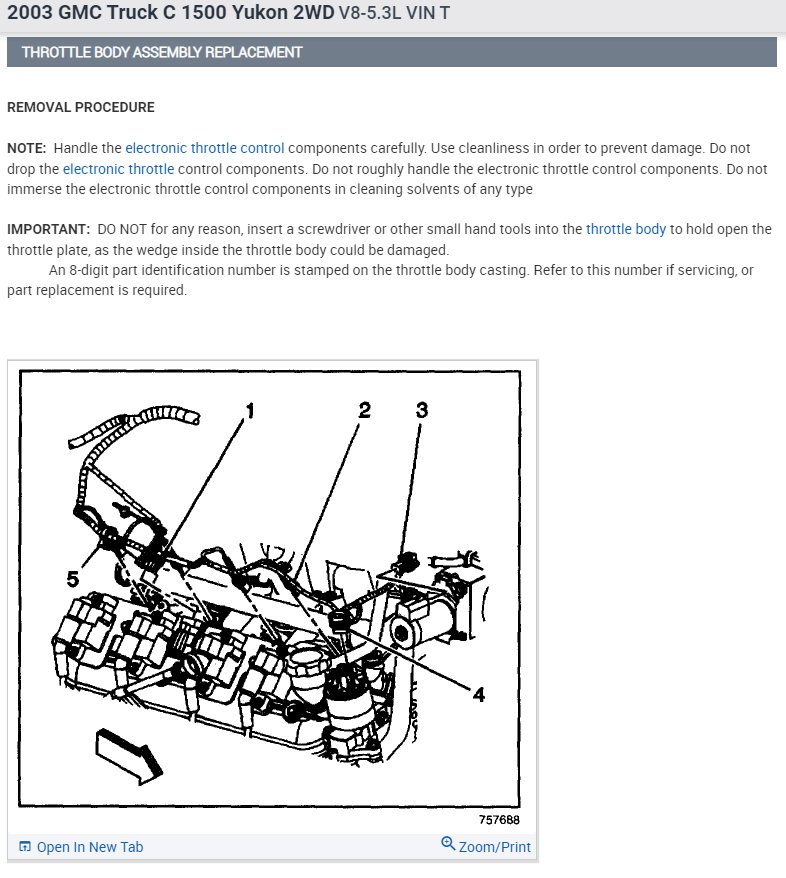 2003 GMC Truck C 1500 Yukon 2WD V8-5.3L VIN T

THROTTLE BODY ASSEMBLY REPLACEMENT

REMOVAL PROCEDURE

NOTE: Handle the electronic throttle control components carefully. Use cleanliness in order to prevent damage. Do not drop the electronic throttle control components. Do not roughly handle the electronic throttle control components. Do not immerse the electronic throttle control components in cleaning solvents of any type

IMPORTANT: DO NOT for any reason, insert a screwdriver or other small hand tools into the throttle body to hold open the throttle plate, as the wedge inside the throttle body could be damaged.
An 8-digit part identification number is stamped on the throttle body casting. Refer to this number if servicing, or part replacement is required.

1
2
3
5
4
757688

Open In New Tab
Zoom/Print