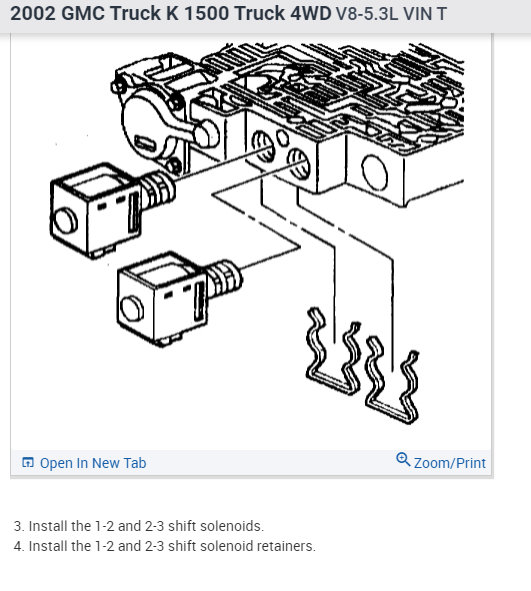 2002 GMC Truck K 1500 Truck 4WD V8-5.3L VIN T

Open In New Tab

Zoom/Print

3. Install the 1-2 and 2-3 shift solenoids.
4. Install the 1-2 and 2-3 shift solenoid retainers.