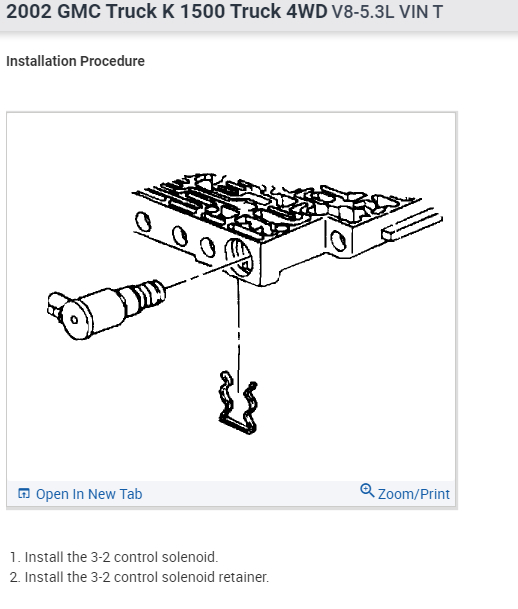 2002 GMC Truck K 1500 Truck 4WD V8-5.3L VIN T

Installation Procedure

Open In New Tab

Zoom/Print

1. Install the 3-2 control solenoid.
2. Install the 3-2 control solenoid retainer.