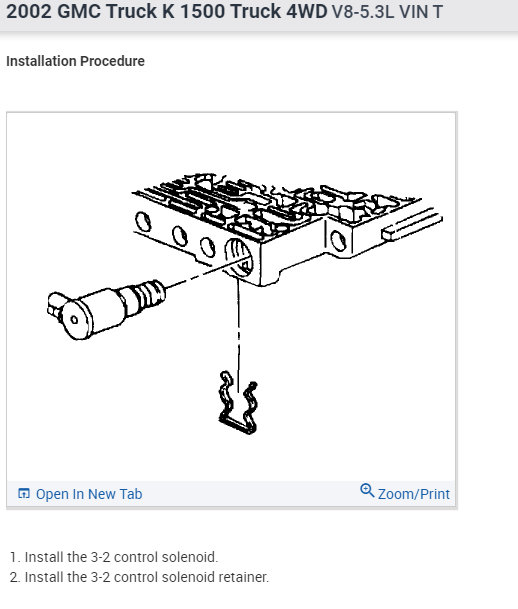 2002 GMC Truck K 1500 Truck 4WD V8-5.3L VIN T

Installation Procedure

Open In New Tab

Zoom/Print

1. Install the 3-2 control solenoid.
2. Install the 3-2 control solenoid retainer.