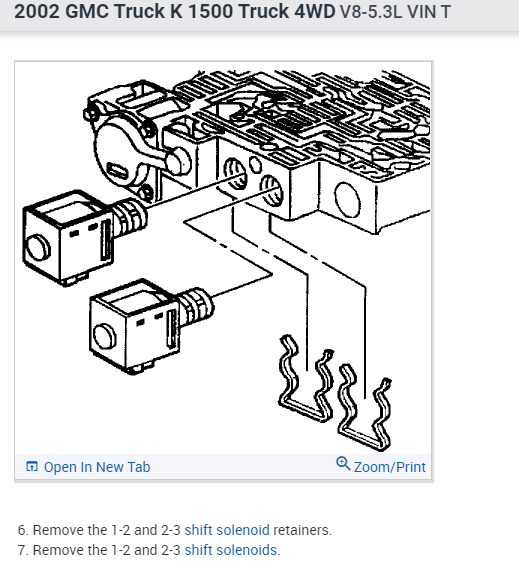 2002 GMC Truck K 1500 Truck 4WD V8-5.3L VIN T

Open In New Tab

Zoom/Print

6. Remove the 1-2 and 2-3 shift solenoid retainers.
7. Remove the 1-2 and 2-3 shift solenoids.