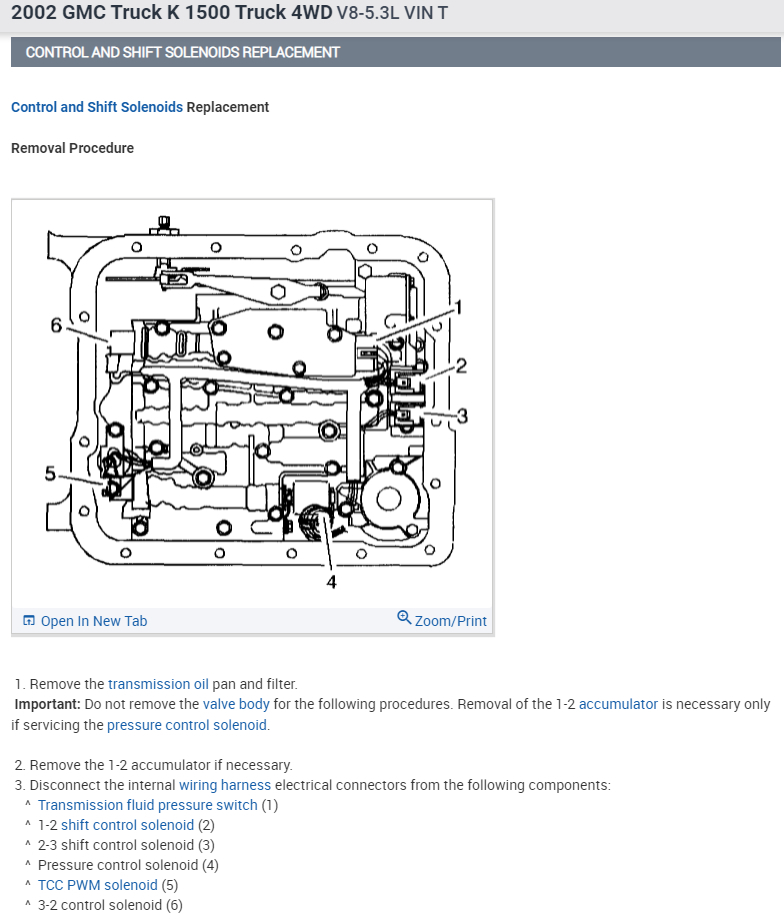 2002 GMC Truck K 1500 Truck 4WD V8-5.3L VIN T

CONTROL AND SHIFT SOLENOIDS REPLACEMENT

Control and Shift Solenoids Replacement

Removal Procedure

6
1
2
3
5
4

Open In New Tab
Zoom/Print

1. Remove the transmission oil pan and filter.
Important: Do not remove the valve body for the following procedures. Removal of the 1-2 accumulator is necessary only if servicing the pressure control solenoid.

2. Remove the 1-2 accumulator if necessary.
3. Disconnect the internal wiring harness electrical connectors from the following components:
^ Transmission fluid pressure switch (1)
^ 1-2 shift control solenoid (2)
^ 2-3 shift control solenoid (3)
^ Pressure control solenoid (4)
^ TCC PWM solenoid (5)
^ 3-2 control solenoid (6)