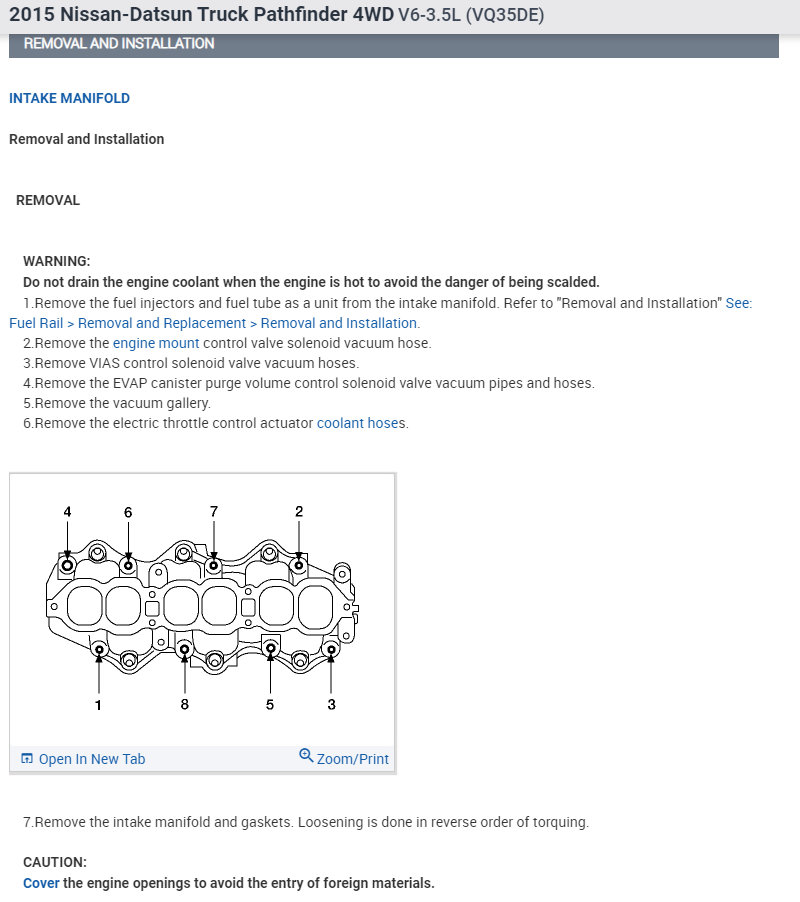 2015 Nissan-Datsun Truck Pathfinder 4WD V6-3.5L (VQ35DE)

REMOVAL AND INSTALLATION

INTAKE MANIFOLD

Removal and Installation

REMOVAL

WARNING:
Do not drain the engine coolant when the engine is hot to avoid the danger of being scalded.
1.Remove the fuel injectors and fuel tube as a unit from the intake manifold. Refer to "Removal and Installation" See: Fuel Rail > Removal and Replacement > Removal and Installation.
2.Remove the engine mount control valve solenoid vacuum hose.
3.Remove VIAS control solenoid valve vacuum hoses.
4.Remove the EVAP canister purge volume control solenoid valve vacuum pipes and hoses.
5.Remove the vacuum gallery.
6.Remove the electric throttle control actuator coolant hoses.

4 6 7 2

1 8 5 3

Open In New Tab Zoom/Print

7.Remove the intake manifold and gaskets. Loosening is done in reverse order of torquing.

CAUTION:
Cover the engine openings to avoid the entry of foreign materials.