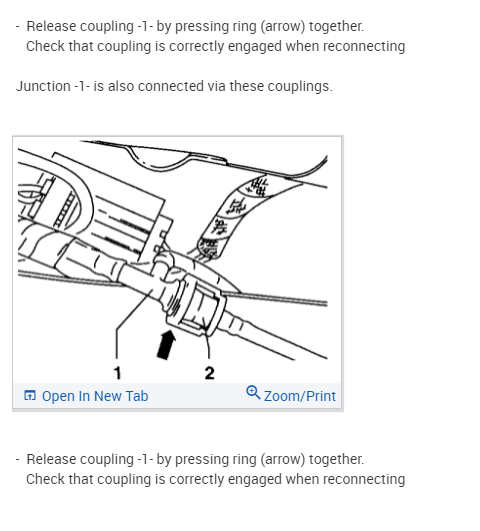 - Release coupling -1- by pressing ring (arrow) together.
Check that coupling is correctly engaged when reconnecting

Junction -1- is also connected via these couplings.

1
2

Open In New Tab
Zoom/Print

- Release coupling -1- by pressing ring (arrow) together.
Check that coupling is correctly engaged when reconnecting