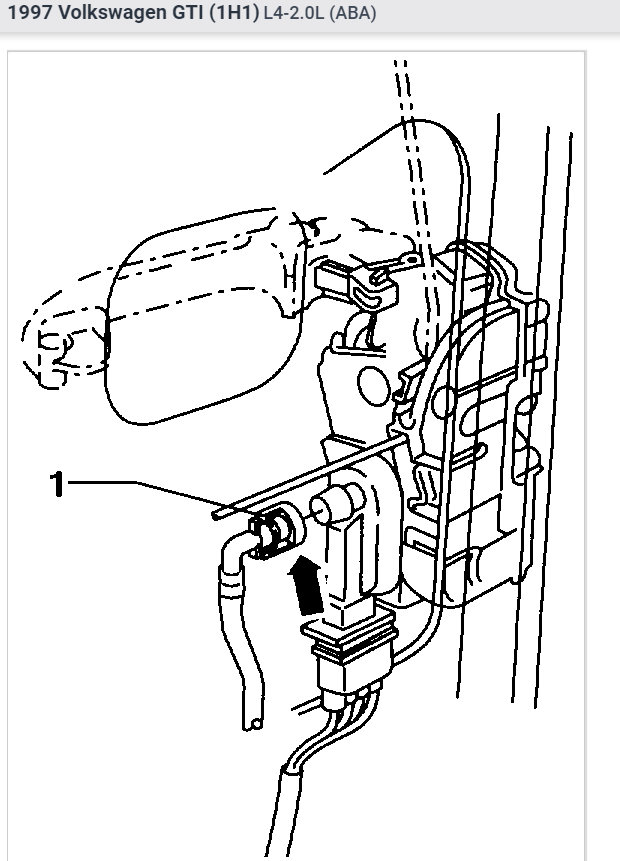 1997 Volkswagen GTI (1H1) L4-2.0L (ABA)

1