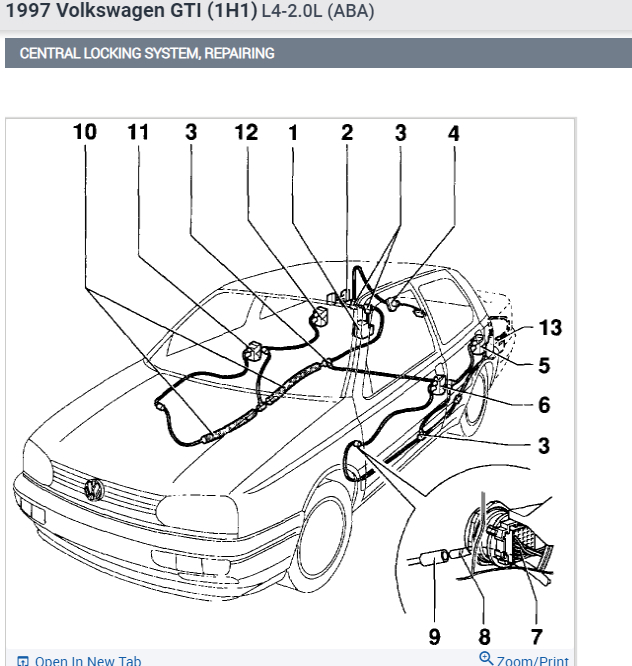 1997 Volkswagen GTI (1H1) L4-2.0L (ABA)

CENTRAL LOCKING SYSTEM, REPAIRING

10 11 3 12 1 2 3 4

13

5

6

3

9 8 7

Open In New Tab

Zoom/Print