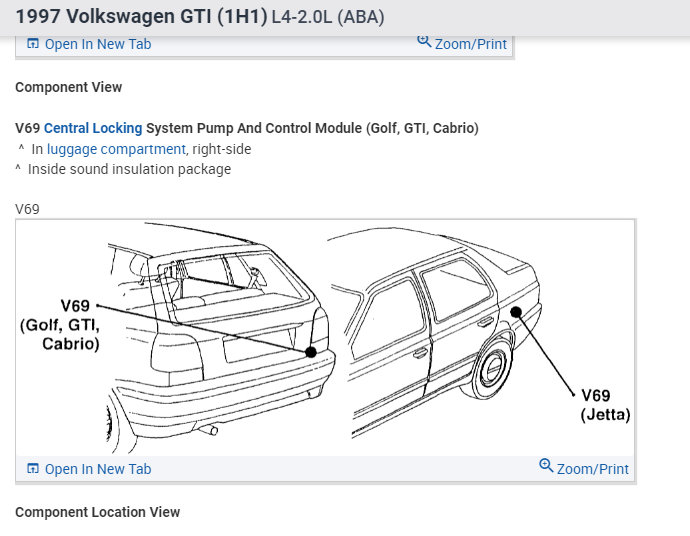 1997 Volkswagen GTI (1H1) L4-2.0L (ABA)

Open In New Tab Zoom/Print

Component View

V69 Central Locking System Pump And Control Module (Golf, GTI, Cabrio)
^ In luggage compartment, right-side
^ Inside sound insulation package

V69

V69 (Golf, GTI, Cabrio)

V69 (Jetta)

Open In New Tab Zoom/Print

Component Location View