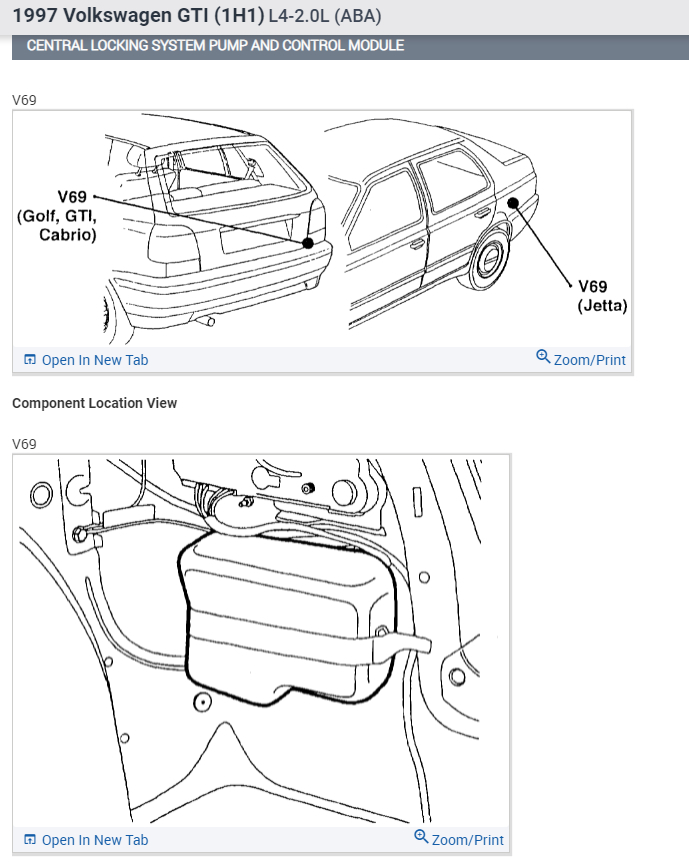 1997 Volkswagen GTI (1H1) L4-2.0L (ABA)

CENTRAL LOCKING SYSTEM PUMP AND CONTROL MODULE

V69

V69 (Golf, GTI, Cabrio)

V69 (Jetta)

Open In New Tab

Zoom/Print

Component Location View

V69

Open In New Tab

Zoom/Print