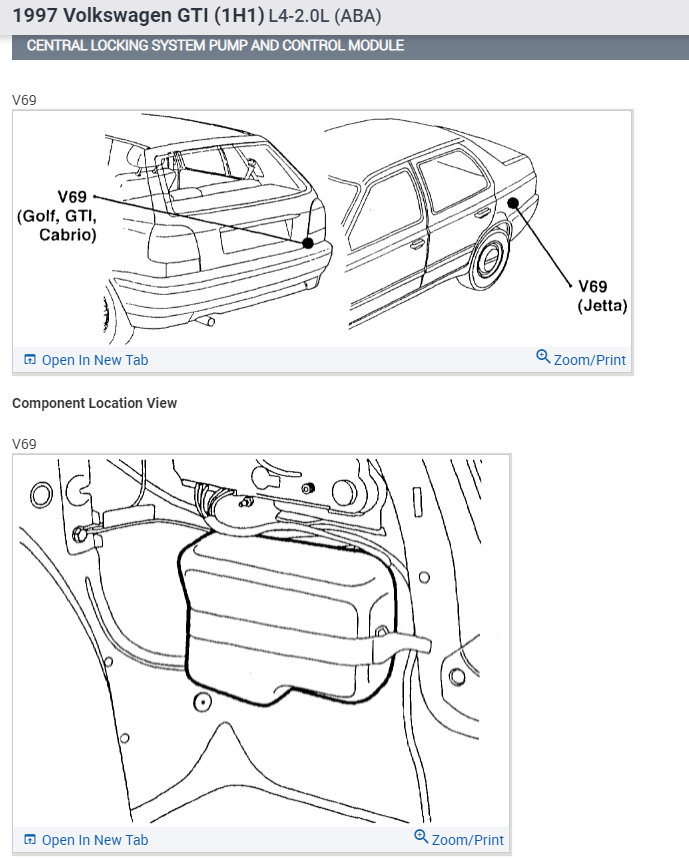 1997 Volkswagen GTI (1H1) L4-2.0L (ABA)

CENTRAL LOCKING SYSTEM PUMP AND CONTROL MODULE

V69

V69 (Golf, GTI, Cabrio)

V69 (Jetta)

Open In New Tab

Zoom/Print

Component Location View

V69

Open In New Tab

Zoom/Print