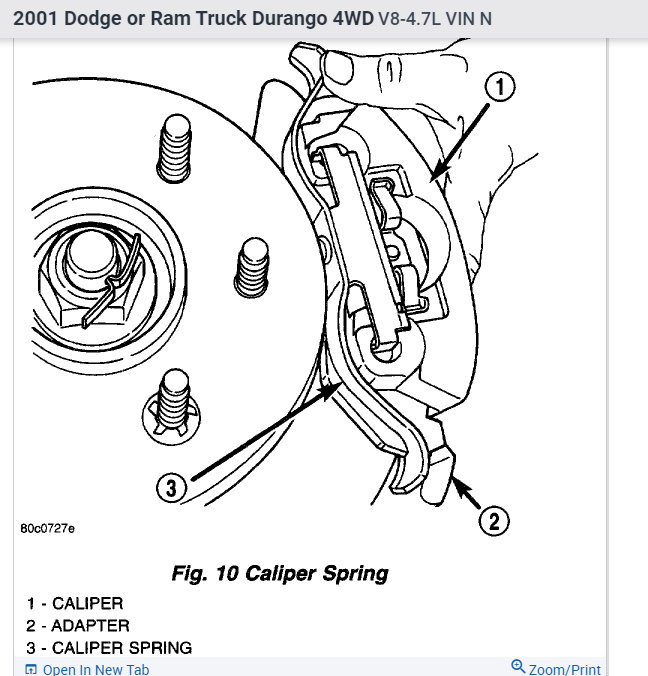 2001 Dodge or Ram Truck Durango 4WD V8-4.7L VIN N

1

3

2

80c0727e

Fig. 10 Caliper Spring

1 - CALIPER
2 - ADAPTER
3 - CALIPER SPRING

Open In New Tab

Zoom/Print