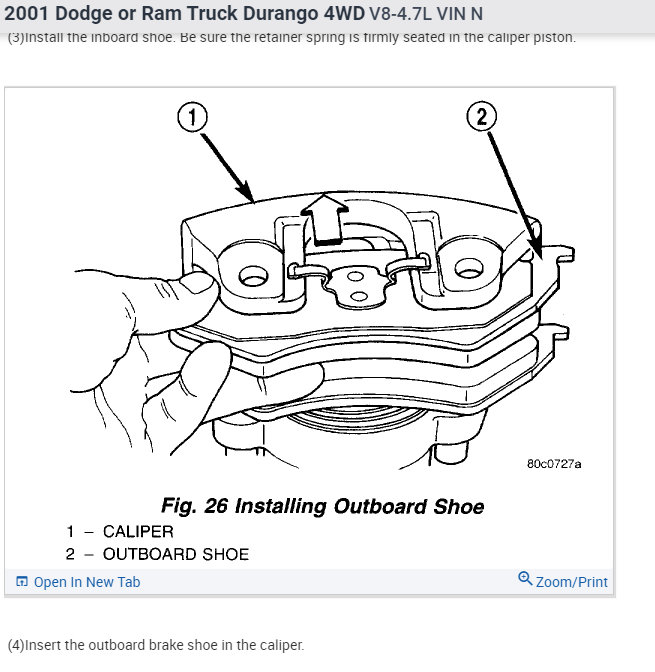 2001 Dodge or Ram Truck Durango 4WD V8-4.7L VIN N

(3)Install the inboard shoe. Be sure the retainer spring is firmly seated in the caliper piston.

1

2

80c0727a

Fig. 26 Installing Outboard Shoe
1 – CALIPER
2 – OUTBOARD SHOE

Open In New Tab

Zoom/Print

(4)Insert the outboard brake shoe in the caliper.