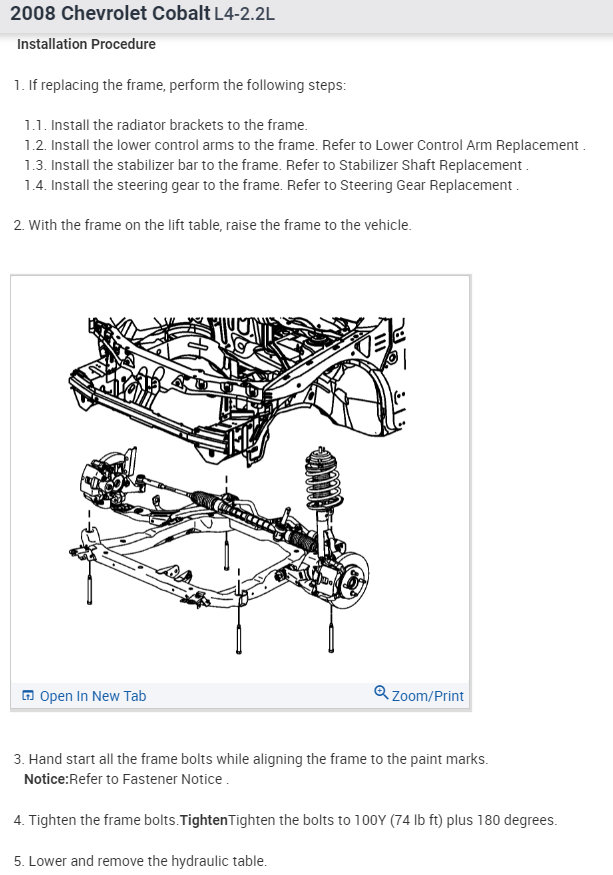 2008 Chevrolet Cobalt L4-2.2L

Installation Procedure

1. If replacing the frame, perform the following steps:

1.1. Install the radiator brackets to the frame.
1.2. Install the lower control arms to the frame. Refer to Lower Control Arm Replacement .
1.3. Install the stabilizer bar to the frame. Refer to Stabilizer Shaft Replacement .
1.4. Install the steering gear to the frame. Refer to Steering Gear Replacement .

2. With the frame on the lift table, raise the frame to the vehicle.

Open In New Tab

Zoom/Print

3. Hand start all the frame bolts while aligning the frame to the paint marks.
Notice:Refer to Fastener Notice .

4. Tighten the frame bolts.TightenTighten the bolts to 100Y (74 lb ft) plus 180 degrees.

5. Lower and remove the hydraulic table.