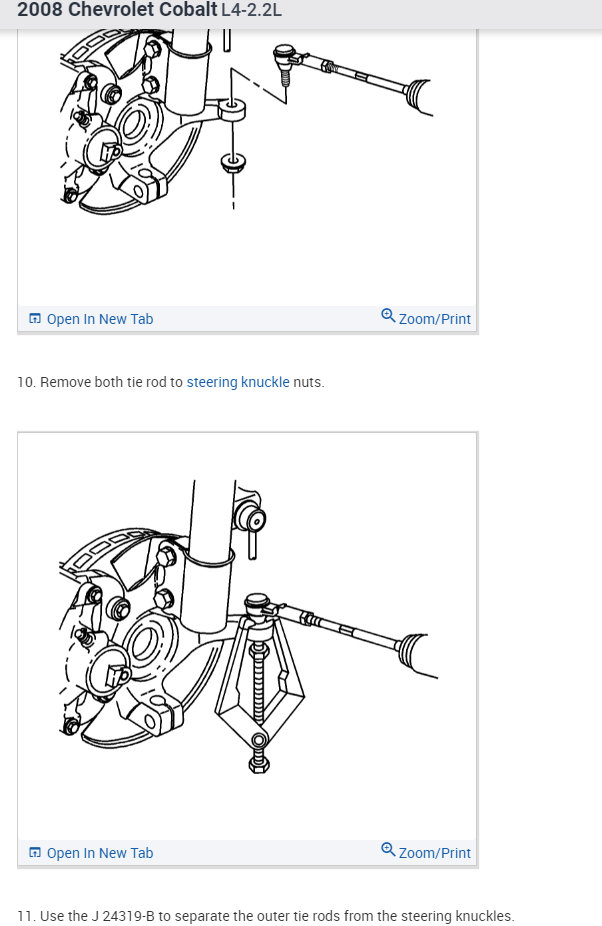 2008 Chevrolet Cobalt L4-2.2L

Open In New Tab

Zoom/Print

10. Remove both tie rod to steering knuckle nuts.

Open In New Tab

Zoom/Print

11. Use the J 24319-B to separate the outer tie rods from the steering knuckles.