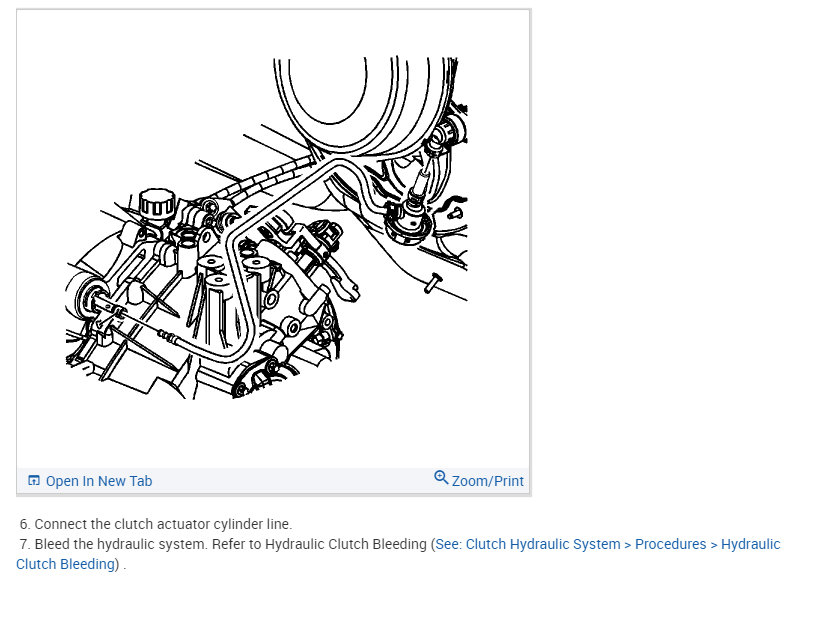 Open In New Tab

Zoom/Print

6. Connect the clutch actuator cylinder line.
7. Bleed the hydraulic system. Refer to Hydraulic Clutch Bleeding (See: Clutch Hydraulic System > Procedures > Hydraulic Clutch Bleeding) .