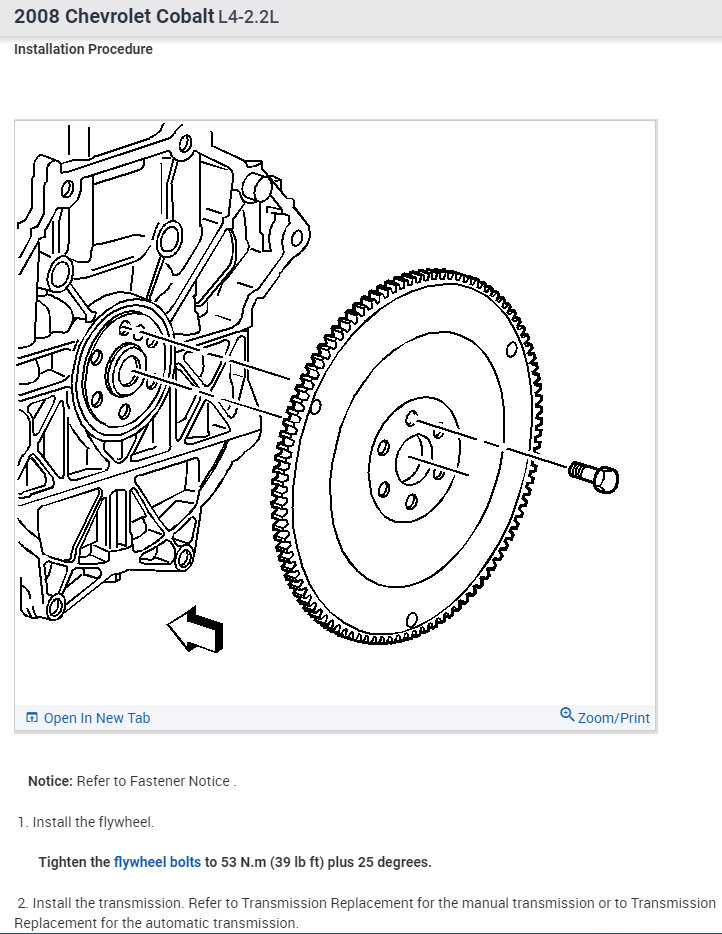 2008 Chevrolet Cobalt L4-2.2L

Installation Procedure

Open In New Tab

Zoom/Print

Notice: Refer to Fastener Notice .

1. Install the flywheel.

Tighten the flywheel bolts to 53 N.m (39 lb ft) plus 25 degrees.

2. Install the transmission. Refer to Transmission Replacement for the manual transmission or to Transmission Replacement for the automatic transmission.