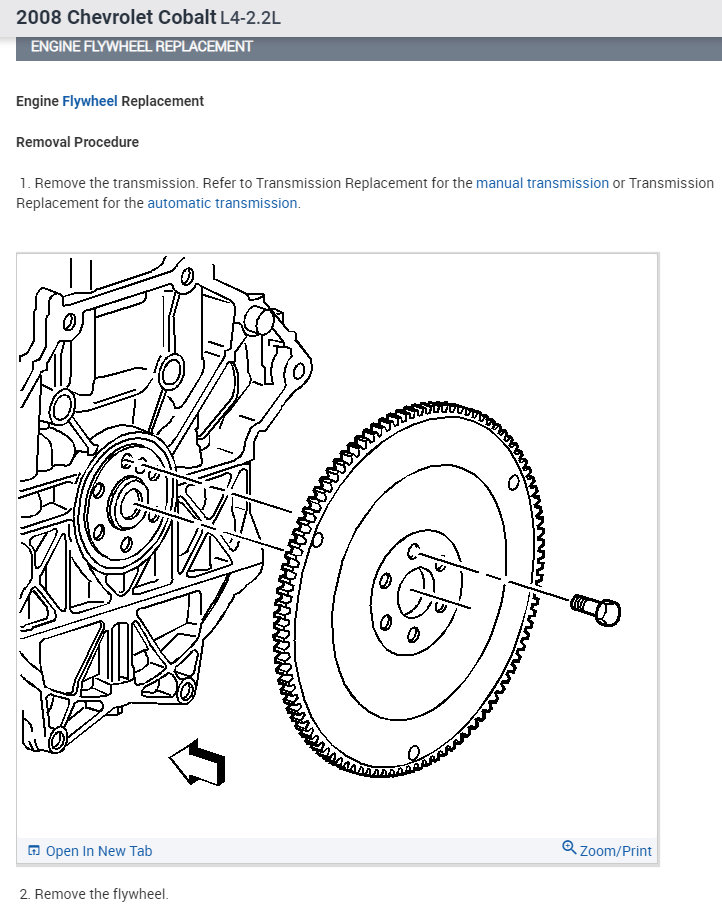 2008 Chevrolet Cobalt L4-2.2L

ENGINE FLYWHEEL REPLACEMENT

Engine Flywheel Replacement

Removal Procedure

1. Remove the transmission. Refer to Transmission Replacement for the manual transmission or Transmission Replacement for the automatic transmission.

Open In New Tab

Zoom/Print

2. Remove the flywheel.