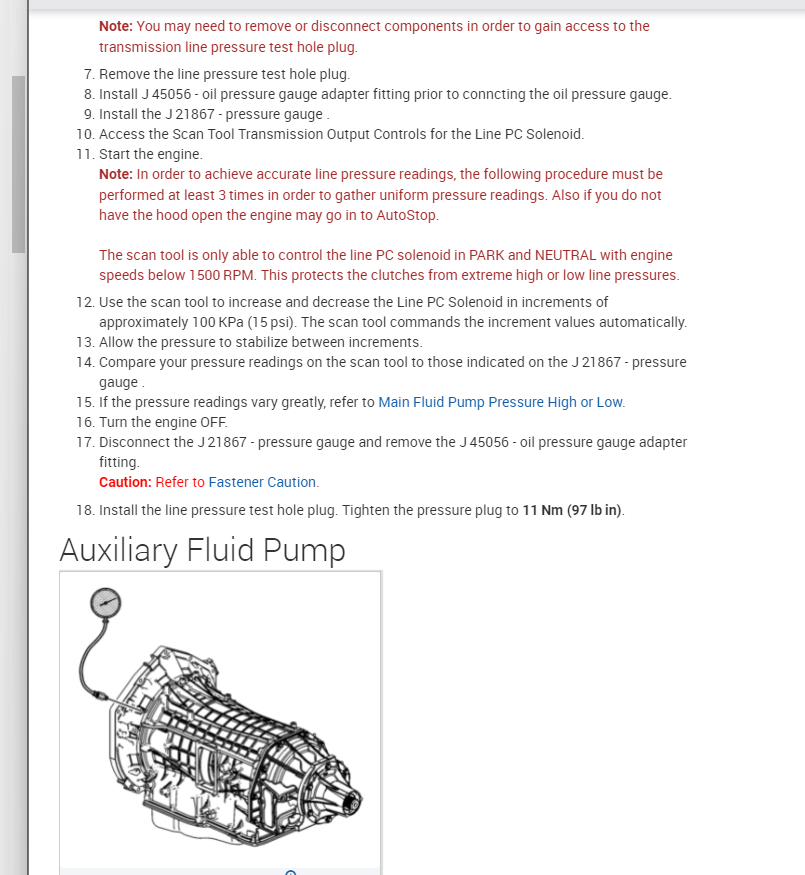 Note: You may need to remove or disconnect components in order to gain access to the transmission line pressure test hole plug.

7. Remove the line pressure test hole plug.
8. Install J 45056 - oil pressure gauge adapter fitting prior to conncting the oil pressure gauge.
9. Install the J 21867 - pressure gauge .
10. Access the Scan Tool Transmission Output Controls for the Line PC Solenoid.
11. Start the engine.
Note: In order to achieve accurate line pressure readings, the following procedure must be performed at least 3 times in order to gather uniform pressure readings. Also if you do not have the hood open the engine may go in to AutoStop.

The scan tool is only able to control the line PC solenoid in PARK and NEUTRAL with engine speeds below 1500 RPM. This protects the clutches from extreme high or low line pressures.

12. Use the scan tool to increase and decrease the Line PC Solenoid in increments of approximately 100 KPa (15 psi). The scan tool commands the increment values automatically.
13. Allow the pressure to stabilize between increments.
14. Compare your pressure readings on the scan tool to those indicated on the J 21867 - pressure gauge .
15. If the pressure readings vary greatly, refer to Main Fluid Pump Pressure High or Low.
16. Turn the engine OFF.
17. Disconnect the J 21867 - pressure gauge and remove the J 45056 - oil pressure gauge adapter fitting.
Caution: Refer to Fastener Caution.
18. Install the line pressure test hole plug. Tighten the pressure plug to 11 Nm (97 lb in).

Auxiliary Fluid Pump