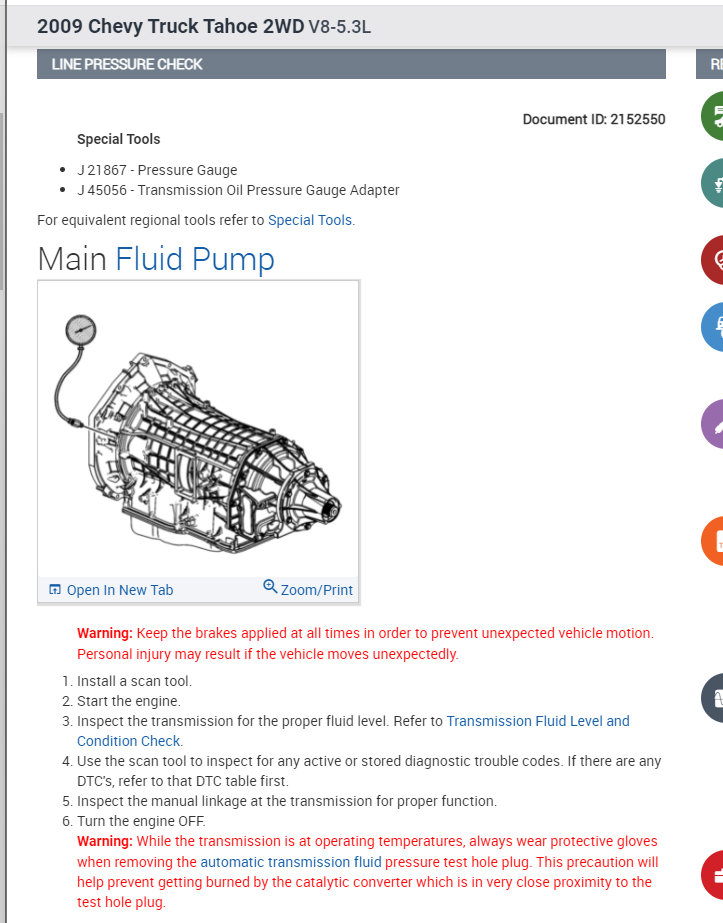 2009 Chevy Truck Tahoe 2WD V8-5.3L

LINE PRESSURE CHECK

RE

Document ID: 2152550

Special Tools

- J 21867 - Pressure Gauge
- J 45056 - Transmission Oil Pressure Gauge Adapter

For equivalent regional tools refer to Special Tools.

Main Fluid Pump

Open In New Tab    Zoom/Print

Warning: Keep the brakes applied at all times in order to prevent unexpected vehicle motion. Personal injury may result if the vehicle moves unexpectedly.

1. Install a scan tool.
2. Start the engine.
3. Inspect the transmission for the proper fluid level. Refer to Transmission Fluid Level and Condition Check.
4. Use the scan tool to inspect for any active or stored diagnostic trouble codes. If there are any DTC's, refer to that DTC table first.
5. Inspect the manual linkage at the transmission for proper function.
6. Turn the engine OFF.
Warning: While the transmission is at operating temperatures, always wear protective gloves when removing the automatic transmission fluid pressure test hole plug. This precaution will help prevent getting burned by the catalytic converter which is in very close proximity to the test hole plug.