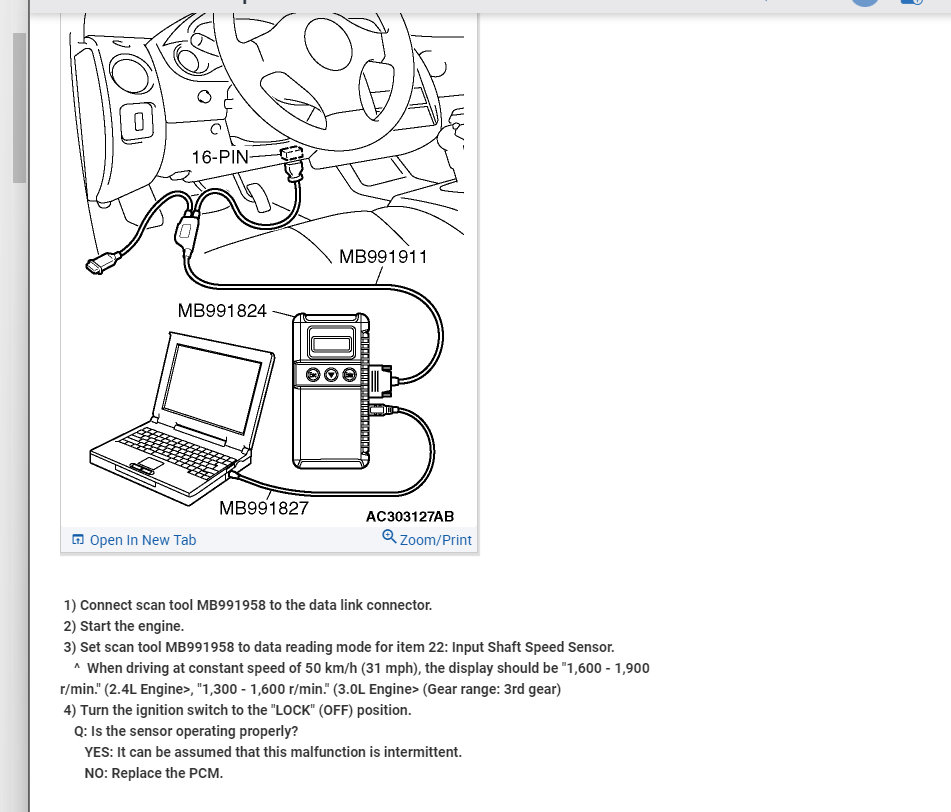 16-PIN

MB991911

MB991824

MB991827

AC303127AB

Open In New Tab

Zoom/Print

1) Connect scan tool MB991958 to the data link connector.
2) Start the engine.
3) Set scan tool MB991958 to data reading mode for item 22: Input Shaft Speed Sensor.
^ When driving at constant speed of 50 km/h (31 mph), the display should be "1,600 - 1,900 r/min." (2.4L Engine>, "1,300 - 1,600 r/min." (3.0L Engine> (Gear range: 3rd gear)
4) Turn the ignition switch to the "LOCK" (OFF) position.
Q: Is the sensor operating properly?
YES: It can be assumed that this malfunction is intermittent.
NO: Replace the PCM.