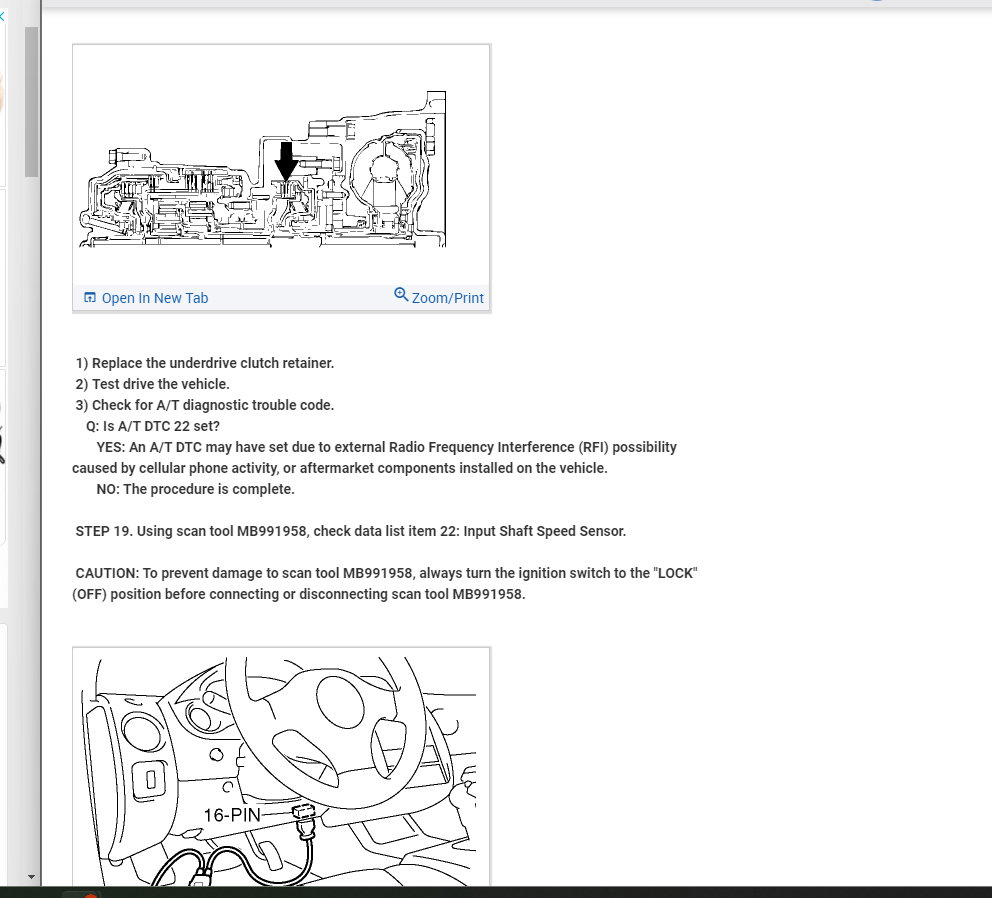 Open In New Tab
Zoom/Print

1) Replace the underdrive clutch retainer.
2) Test drive the vehicle.
3) Check for A/T diagnostic trouble code.
Q: Is A/T DTC 22 set?
YES: An A/T DTC may have set due to external Radio Frequency Interference (RFI) possibility caused by cellular phone activity, or aftermarket components installed on the vehicle.
NO: The procedure is complete.

STEP 19. Using scan tool MB991958, check data list item 22: Input Shaft Speed Sensor.

CAUTION: To prevent damage to scan tool MB991958, always turn the ignition switch to the "LOCK" (OFF) position before connecting or disconnecting scan tool MB991958.

16-PIN