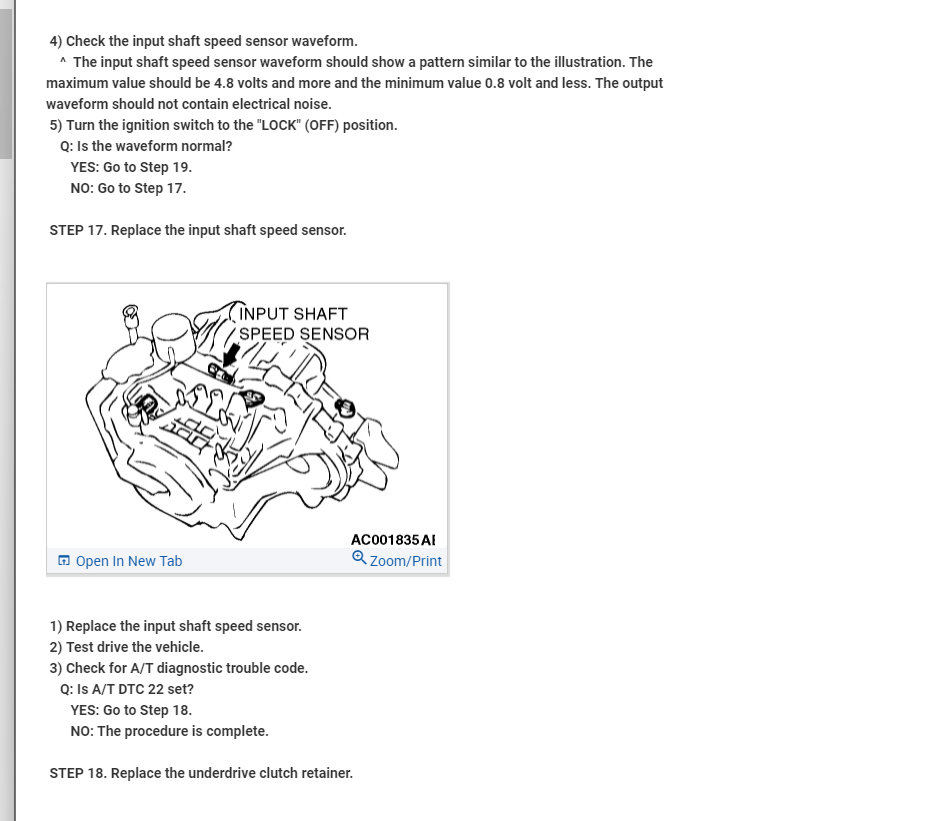 4) Check the input shaft speed sensor waveform.
^ The input shaft speed sensor waveform should show a pattern similar to the illustration. The maximum value should be 4.8 volts and more and the minimum value 0.8 volt and less. The output waveform should not contain electrical noise.
5) Turn the ignition switch to the "LOCK" (OFF) position.
Q: Is the waveform normal?
YES: Go to Step 19.
NO: Go to Step 17.

STEP 17. Replace the input shaft speed sensor.

INPUT SHAFT SPEED SENSOR

AC001835AI

Open In New Tab

Zoom/Print

1) Replace the input shaft speed sensor.
2) Test drive the vehicle.
3) Check for A/T diagnostic trouble code.
Q: Is A/T DTC 22 set?
YES: Go to Step 18.
NO: The procedure is complete.

STEP 18. Replace the underdrive clutch retainer.