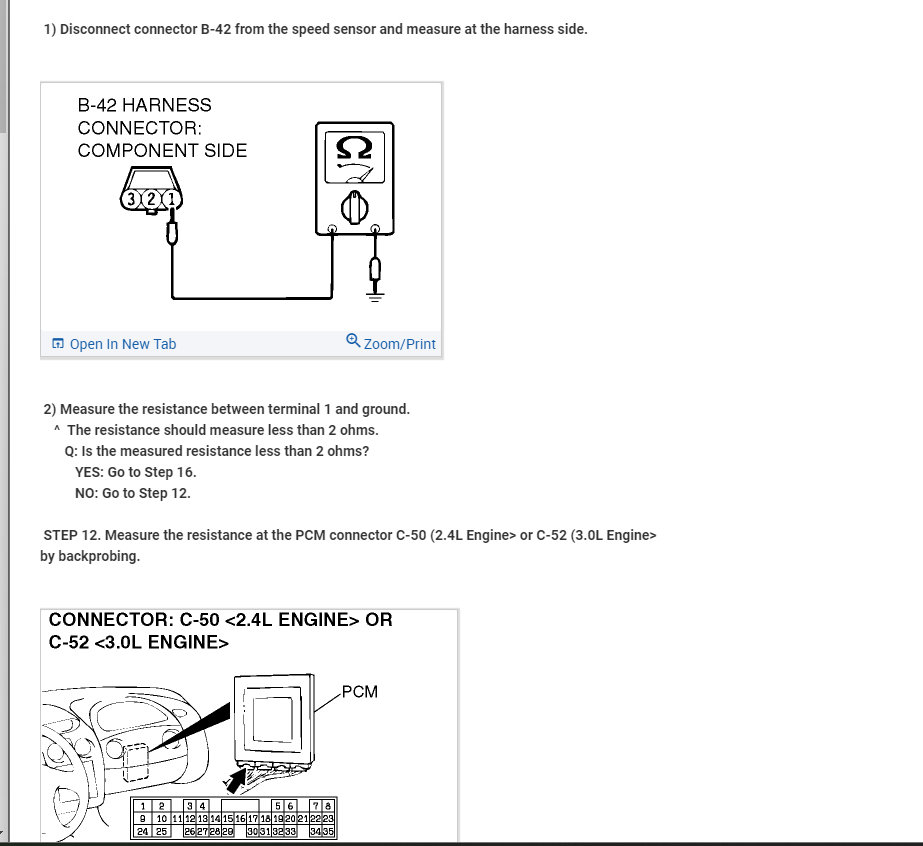 1) Disconnect connector B-42 from the speed sensor and measure at the harness side.

B-42 HARNESS CONNECTOR: COMPONENT SIDE

3 2 1

Ω

Open In New Tab

Zoom/Print

2) Measure the resistance between terminal 1 and ground.
^ The resistance should measure less than 2 ohms.
Q: Is the measured resistance less than 2 ohms?
YES: Go to Step 16.
NO: Go to Step 12.

STEP 12. Measure the resistance at the PCM connector C-50 (2.4L Engine> or C-52 (3.0L Engine> by backprobing.

CONNECTOR: C-50 <2.4L ENGINE> OR C-52 <3.0L ENGINE>

PCM

1 2 3 4 5 6 7 8
9 10 11 12 13 14 15 16 17 18 19 20 21 22 23
24 25 26 27 28 29 30 31 32 33 34 35