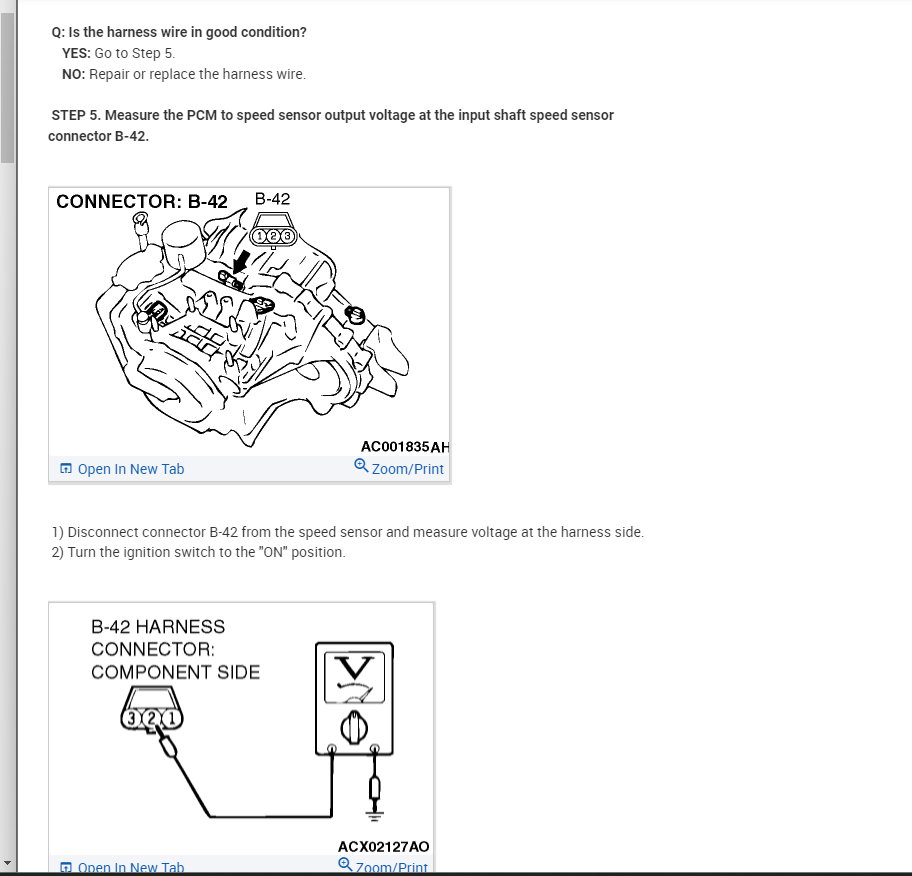 Q: Is the harness wire in good condition?
YES: Go to Step 5.
NO: Repair or replace the harness wire.

STEP 5. Measure the PCM to speed sensor output voltage at the input shaft speed sensor connector B-42.

CONNECTOR: B-42
B-42
1 2 3
AC001835AH
Open In New Tab
Zoom/Print

1) Disconnect connector B-42 from the speed sensor and measure voltage at the harness side.
2) Turn the ignition switch to the "ON" position.

B-42 HARNESS CONNECTOR: COMPONENT SIDE
3 2 1
V
ACX02127AO
Open In New Tab
Zoom/Print