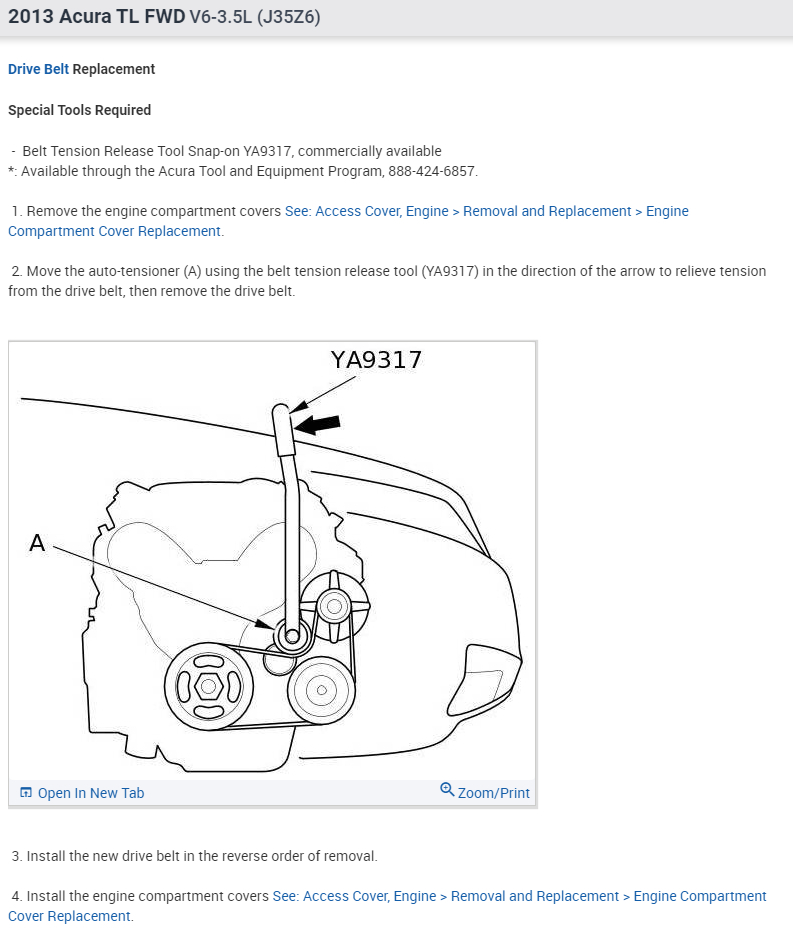 2013 Acura TL FWD V6-3.5L (J35Z6)

Drive Belt Replacement

Special Tools Required

- Belt Tension Release Tool Snap-on YA9317, commercially available
*: Available through the Acura Tool and Equipment Program, 888-424-6857.

1. Remove the engine compartment covers See: Access Cover, Engine > Removal and Replacement > Engine Compartment Cover Replacement.

2. Move the auto-tensioner (A) using the belt tension release tool (YA9317) in the direction of the arrow to relieve tension from the drive belt, then remove the drive belt.

YA9317

A

Open In New Tab

Zoom/Print

3. Install the new drive belt in the reverse order of removal.

4. Install the engine compartment covers See: Access Cover, Engine > Removal and Replacement > Engine Compartment Cover Replacement.