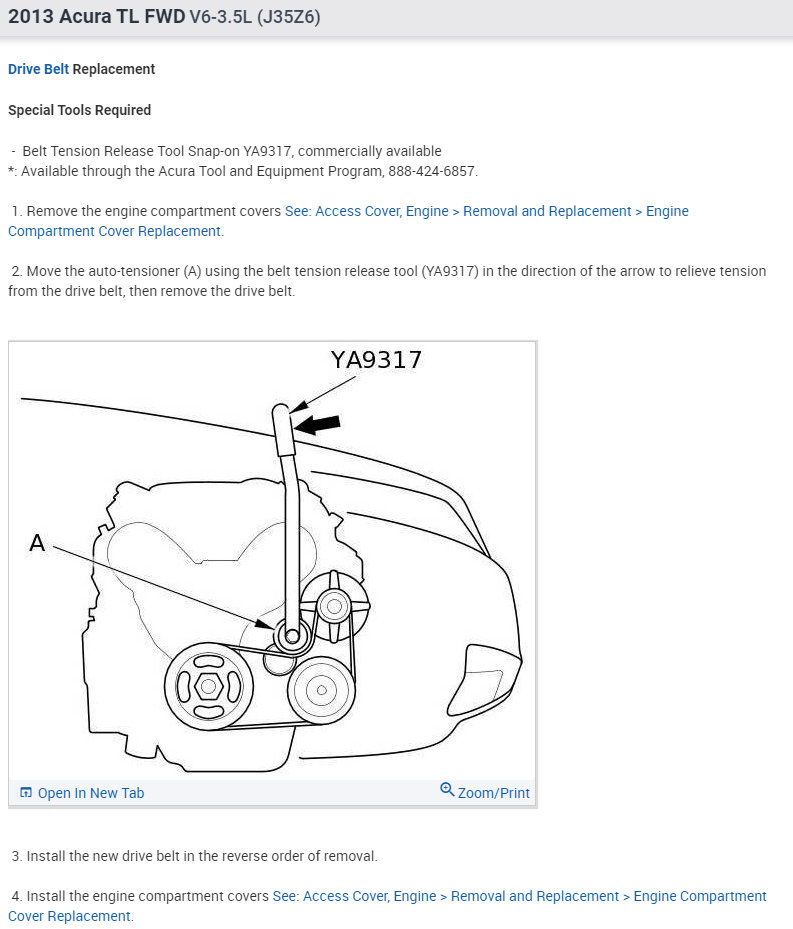 2013 Acura TL FWD V6-3.5L (J35Z6)

Drive Belt Replacement

Special Tools Required

- Belt Tension Release Tool Snap-on YA9317, commercially available
*: Available through the Acura Tool and Equipment Program, 888-424-6857.

1. Remove the engine compartment covers See: Access Cover, Engine > Removal and Replacement > Engine Compartment Cover Replacement.

2. Move the auto-tensioner (A) using the belt tension release tool (YA9317) in the direction of the arrow to relieve tension from the drive belt, then remove the drive belt.

YA9317

A

Open In New Tab

Zoom/Print

3. Install the new drive belt in the reverse order of removal.

4. Install the engine compartment covers See: Access Cover, Engine > Removal and Replacement > Engine Compartment Cover Replacement.