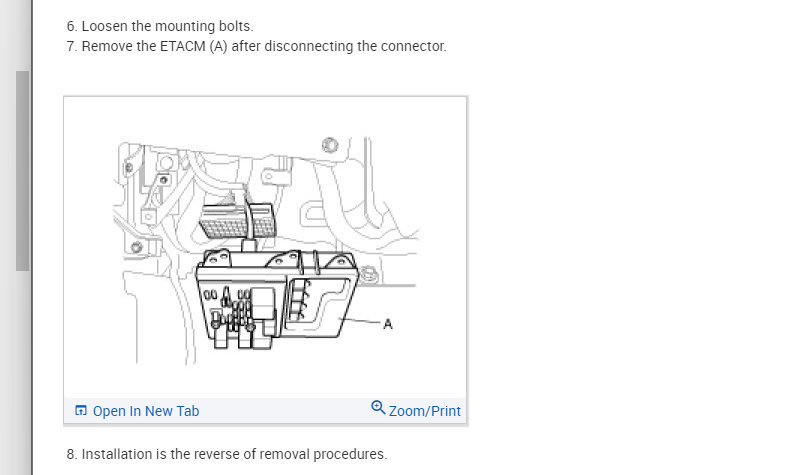 6. Loosen the mounting bolts.
7. Remove the ETACM (A) after disconnecting the connector.

A

Open In New Tab
Zoom/Print

8. Installation is the reverse of removal procedures.