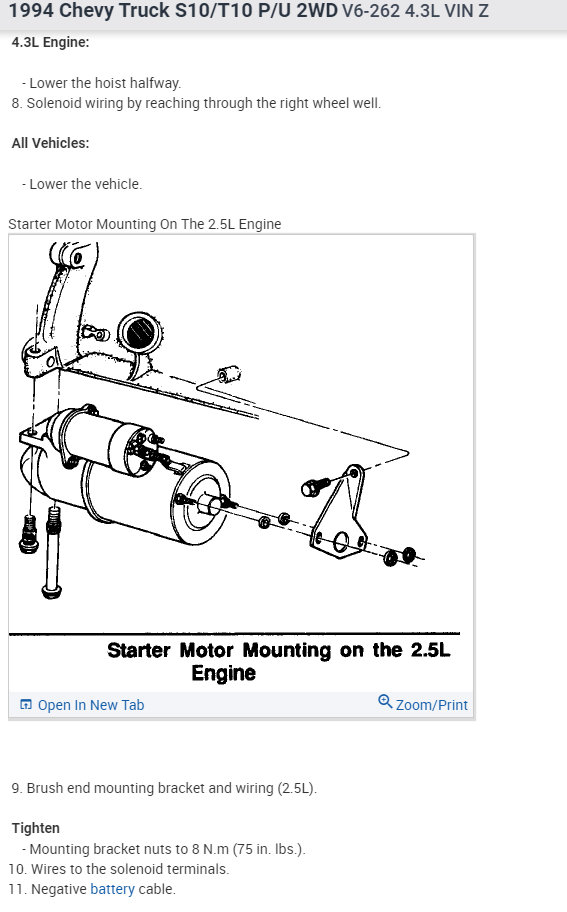 1994 Chevy Truck S10/T10 P/U 2WD V6-262 4.3L VIN Z

4.3L Engine:

- Lower the hoist halfway.
8. Solenoid wiring by reaching through the right wheel well.

All Vehicles:

- Lower the vehicle.

Starter Motor Mounting On The 2.5L Engine

Starter Motor Mounting on the 2.5L Engine

Open In New Tab

Zoom/Print

9. Brush end mounting bracket and wiring (2.5L).

Tighten
- Mounting bracket nuts to 8 N.m (75 in. lbs.).
10. Wires to the solenoid terminals.
11. Negative battery cable.