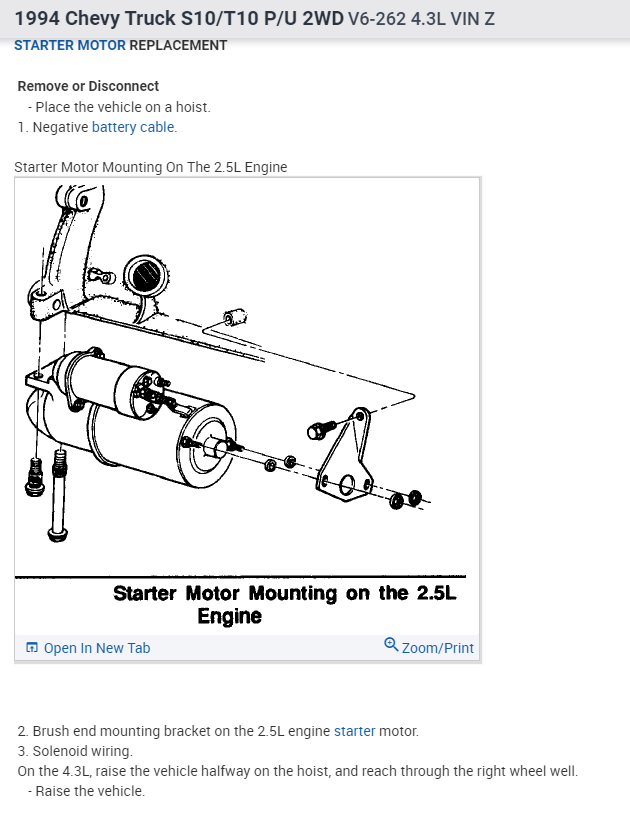 1994 Chevy Truck S10/T10 P/U 2WD V6-262 4.3L VIN Z
STARTER MOTOR REPLACEMENT

Remove or Disconnect
- Place the vehicle on a hoist.
1. Negative battery cable.

Starter Motor Mounting On The 2.5L Engine

Starter Motor Mounting on the 2.5L Engine

Open In New Tab
Zoom/Print

2. Brush end mounting bracket on the 2.5L engine starter motor.
3. Solenoid wiring.
On the 4.3L, raise the vehicle halfway on the hoist, and reach through the right wheel well.
- Raise the vehicle.