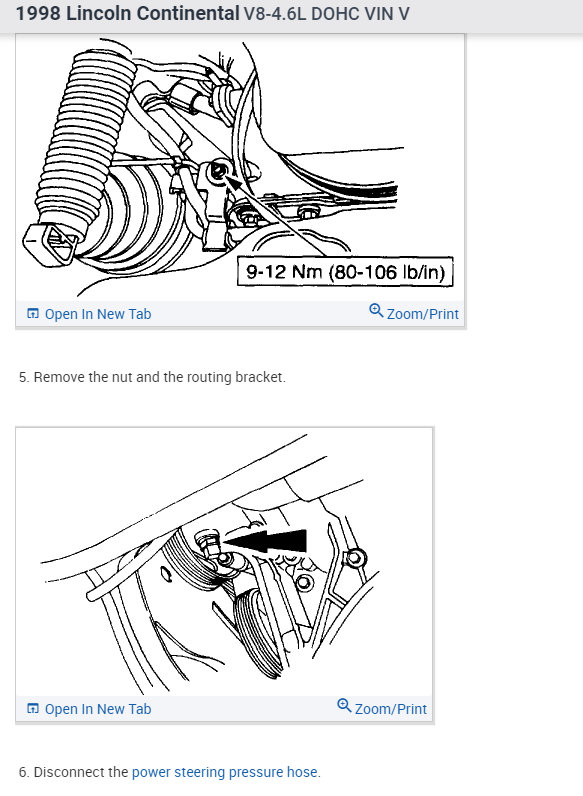 1998 Lincoln Continental V8-4.6L DOHC VIN V

9-12 Nm (80-106 lb/in)

Open In New Tab

Zoom/Print

5. Remove the nut and the routing bracket.

Open In New Tab

Zoom/Print

6. Disconnect the power steering pressure hose.