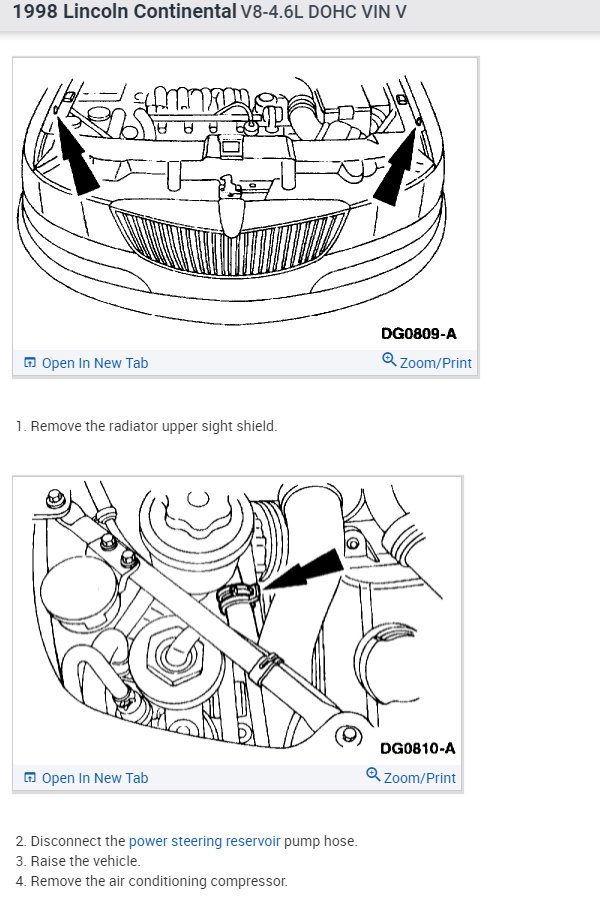 1998 Lincoln Continental V8-4.6L DOHC VIN V

DG0809-A

Open In New Tab

Zoom/Print

1. Remove the radiator upper sight shield.

DG0810-A

Open In New Tab

Zoom/Print

2. Disconnect the power steering reservoir pump hose.
3. Raise the vehicle.
4. Remove the air conditioning compressor.