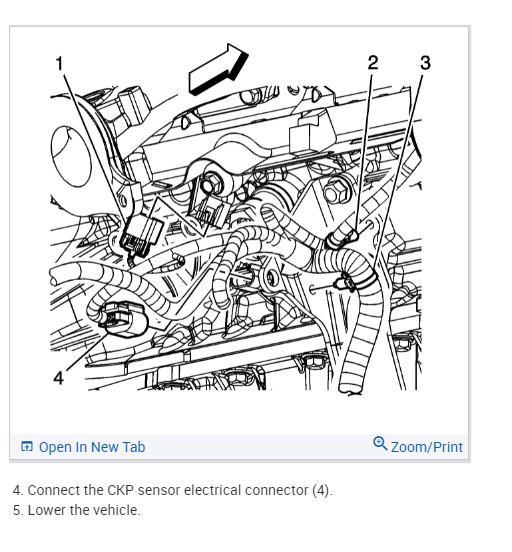 1
2
3
4

Open In New Tab
Zoom/Print

4. Connect the CKP sensor electrical connector (4).
5. Lower the vehicle.