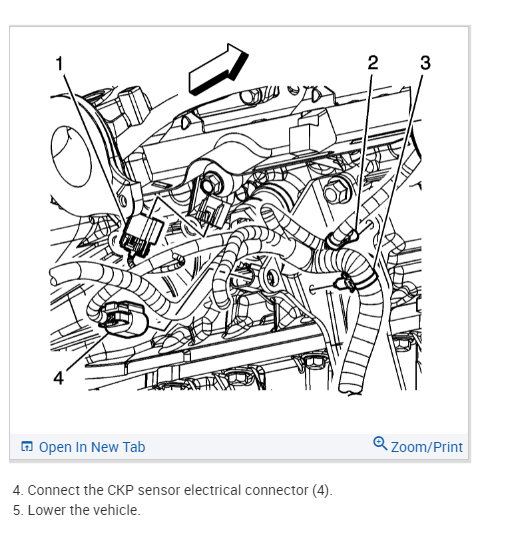 1

2

3

4

Open In New Tab

Zoom/Print

4. Connect the CKP sensor electrical connector (4).

5. Lower the vehicle.