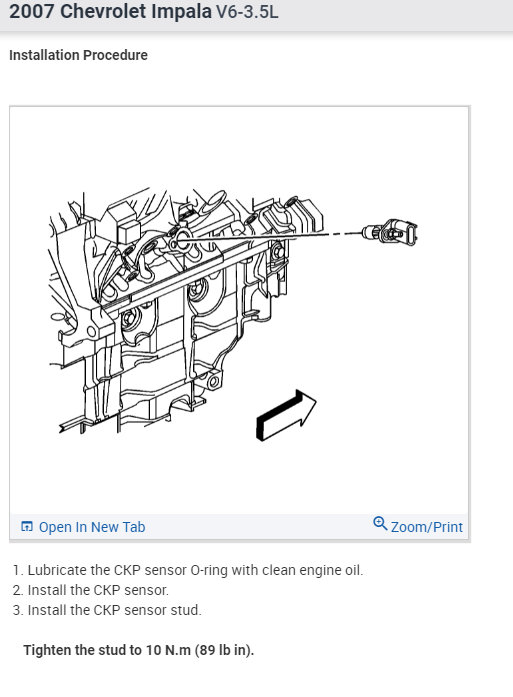 2007 Chevrolet Impala V6-3.5L

Installation Procedure

Open In New Tab

Zoom/Print

1. Lubricate the CKP sensor O-ring with clean engine oil.
2. Install the CKP sensor.
3. Install the CKP sensor stud.

Tighten the stud to 10 N.m (89 lb in).