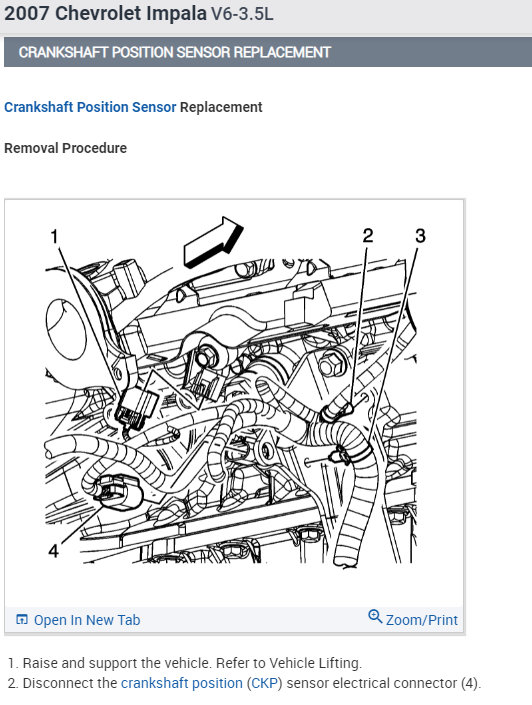 2007 Chevrolet Impala V6-3.5L

CRANKSHAFT POSITION SENSOR REPLACEMENT

Crankshaft Position Sensor Replacement

Removal Procedure

1

2

3

4

Open In New Tab

Zoom/Print

1. Raise and support the vehicle. Refer to Vehicle Lifting.
2. Disconnect the crankshaft position (CKP) sensor electrical connector (4).