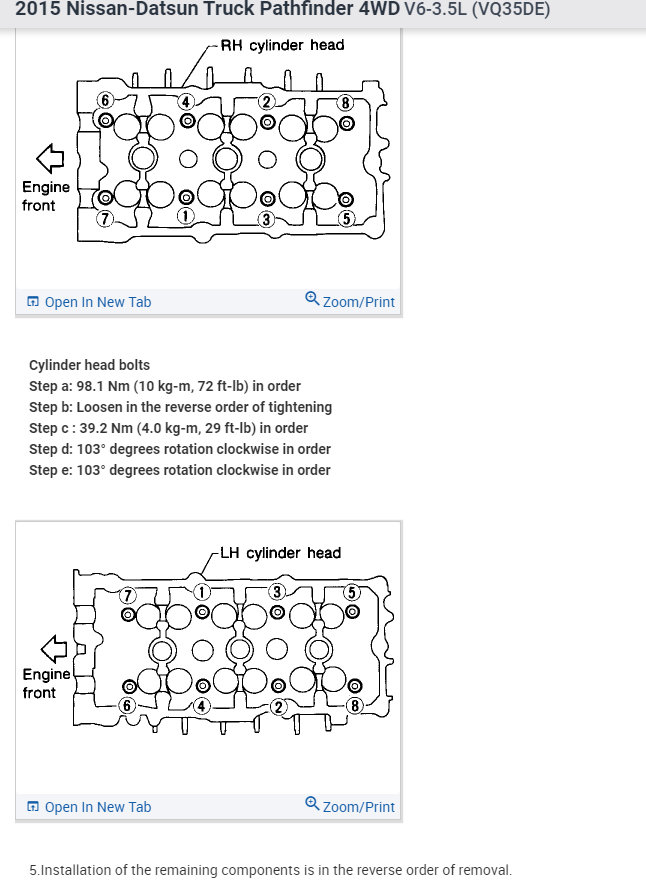 2015 Nissan-Datsun Truck Pathfinder 4WD V6-3.5L (VQ35DE)

RH cylinder head

6 4 2 8

Engine front

7 1 3 5

Open In New Tab

Zoom/Print

Cylinder head bolts
Step a: 98.1 Nm (10 kg-m, 72 ft-lb) in order
Step b: Loosen in the reverse order of tightening
Step c : 39.2 Nm (4.0 kg-m, 29 ft-lb) in order
Step d: 103° degrees rotation clockwise in order
Step e: 103° degrees rotation clockwise in order

LH cylinder head

7 1 3 5

Engine front

6 4 2 8

Open In New Tab

Zoom/Print

5.Installation of the remaining components is in the reverse order of removal.