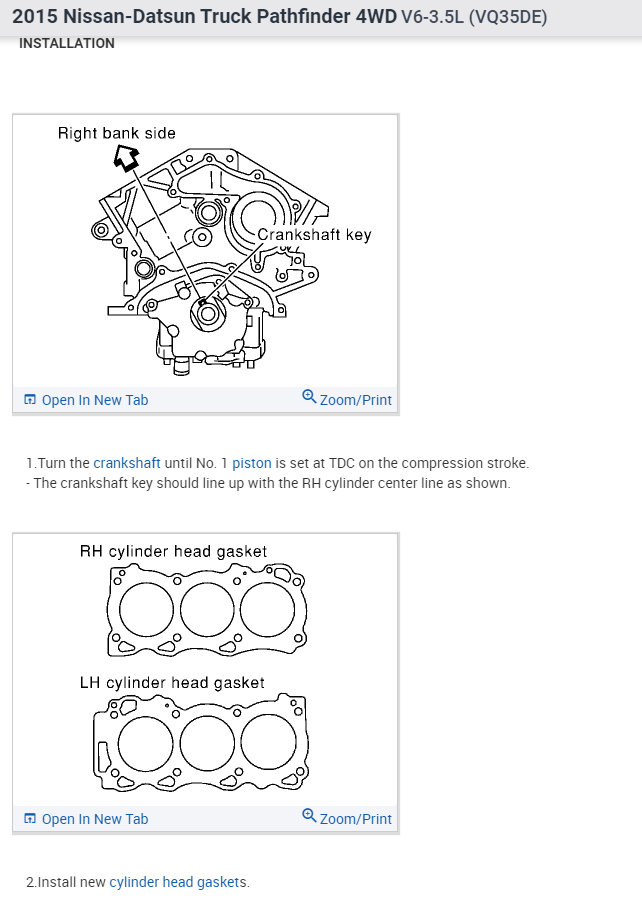 2015 Nissan-Datsun Truck Pathfinder 4WD V6-3.5L (VQ35DE)
INSTALLATION

Right bank side
Crankshaft key

Open In New Tab
Zoom/Print

1.Turn the crankshaft until No. 1 piston is set at TDC on the compression stroke.
- The crankshaft key should line up with the RH cylinder center line as shown.

RH cylinder head gasket
LH cylinder head gasket

Open In New Tab
Zoom/Print

2.Install new cylinder head gaskets.